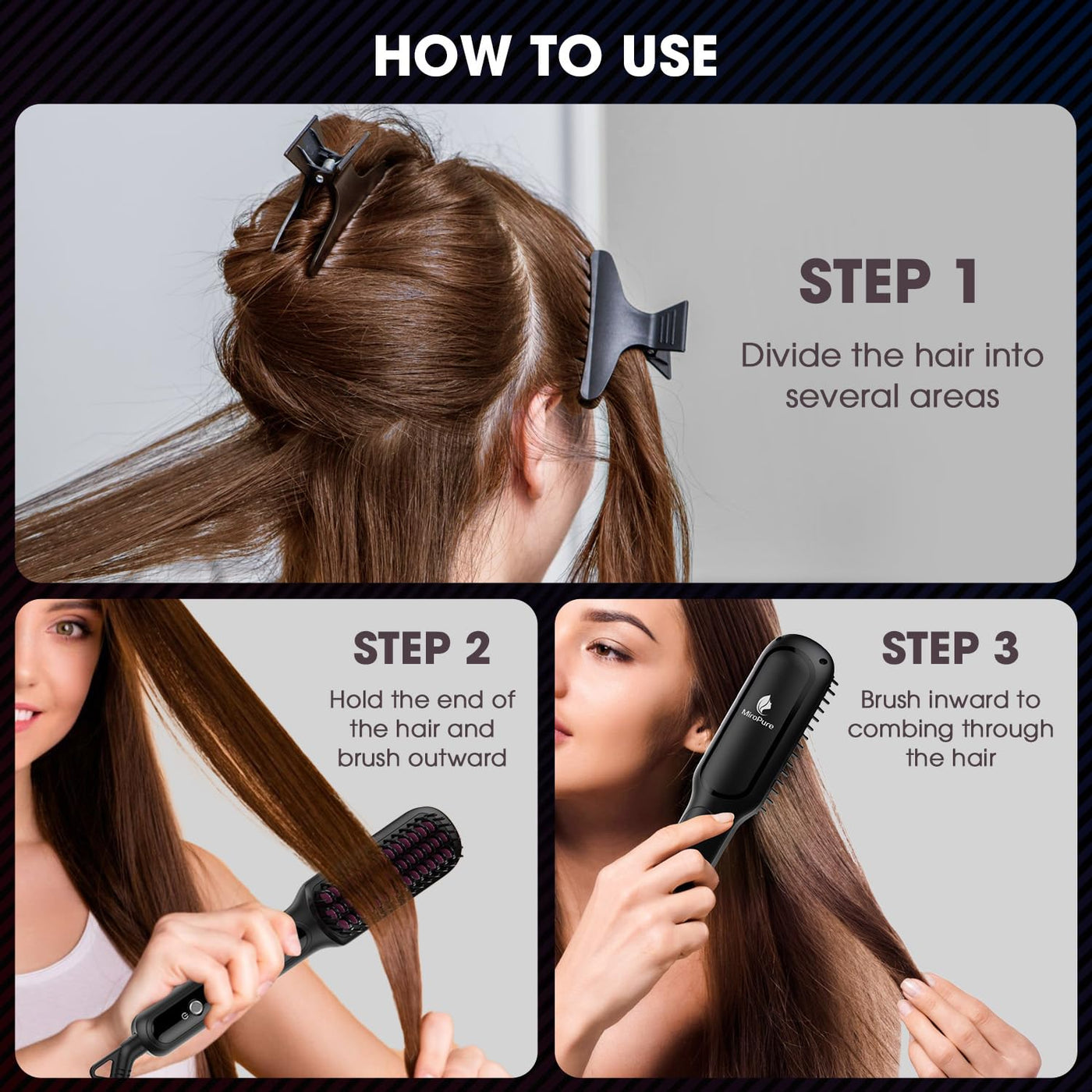 HOW TO USE

STEP 1

Divide the hair into several areas

STEP 2

Hold the end of the hair and brush outward

STEP 3

Brush inward to combing through the hair

MiroPure