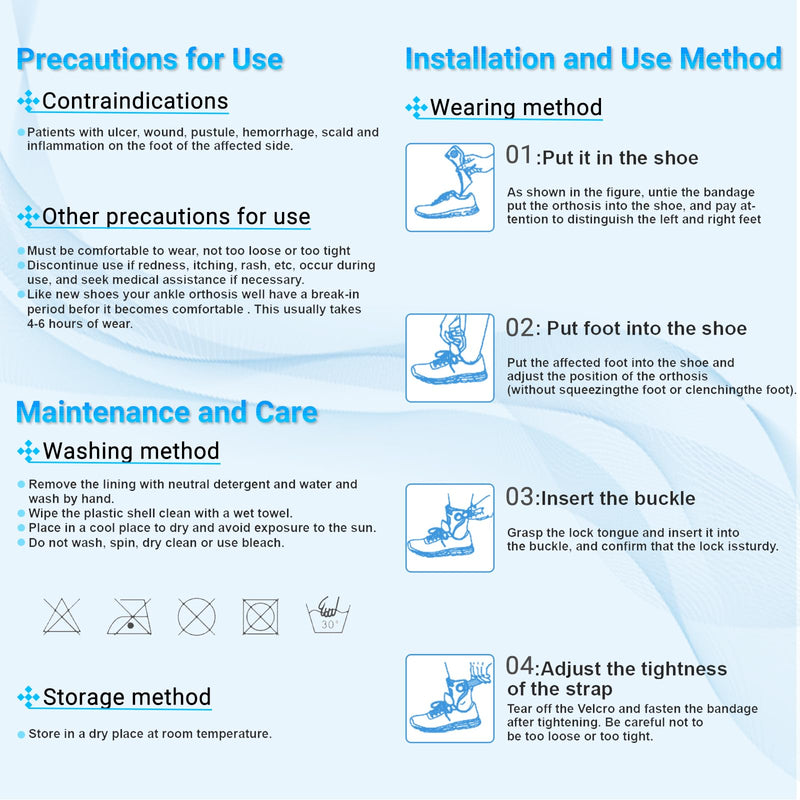 Precautions for Use

Contraindications

Patients with ulcer, wound, pustule, hemorrhage, scald and inflammation on the foot of the affected side.

Other precautions for use

Must be comfortable to wear, not too loose or too tight
Discontinue use if redness, itching, rash, etc, occur during use, and seek medical assistance if necessary.
Like new shoes your ankle orthosis well have a break-in period befor it becomes comfortable . This usually takes 4-6 hours of wear.

Maintenance and Care

Washing method

Remove the lining with neutral detergent and water and wash by hand.
Wipe the plastic shell clean with a wet towel.
Place in a cool place to dry and avoid exposure to the sun.
Do not wash, spin, dry clean or use bleach.

30°

Storage method

Store in a dry place at room temperature.

Installation and Use Method

Wearing method

01:Put it in the shoe

As shown in the figure, untie the bandage put the orthosis into the shoe, and pay attention to distinguish the left and right feet

02: Put foot into the shoe

Put the affected foot into the shoe and adjust the position of the orthosis (without squeezingthe foot or clenchingthe foot).

03:Insert the buckle

Grasp the lock tongue and insert it into the buckle, and confirm that the lock issturdy.

04:Adjust the tightness of the strap

Tear off the Velcro and fasten the bandage after tightening. Be careful not to be too loose or too tight.