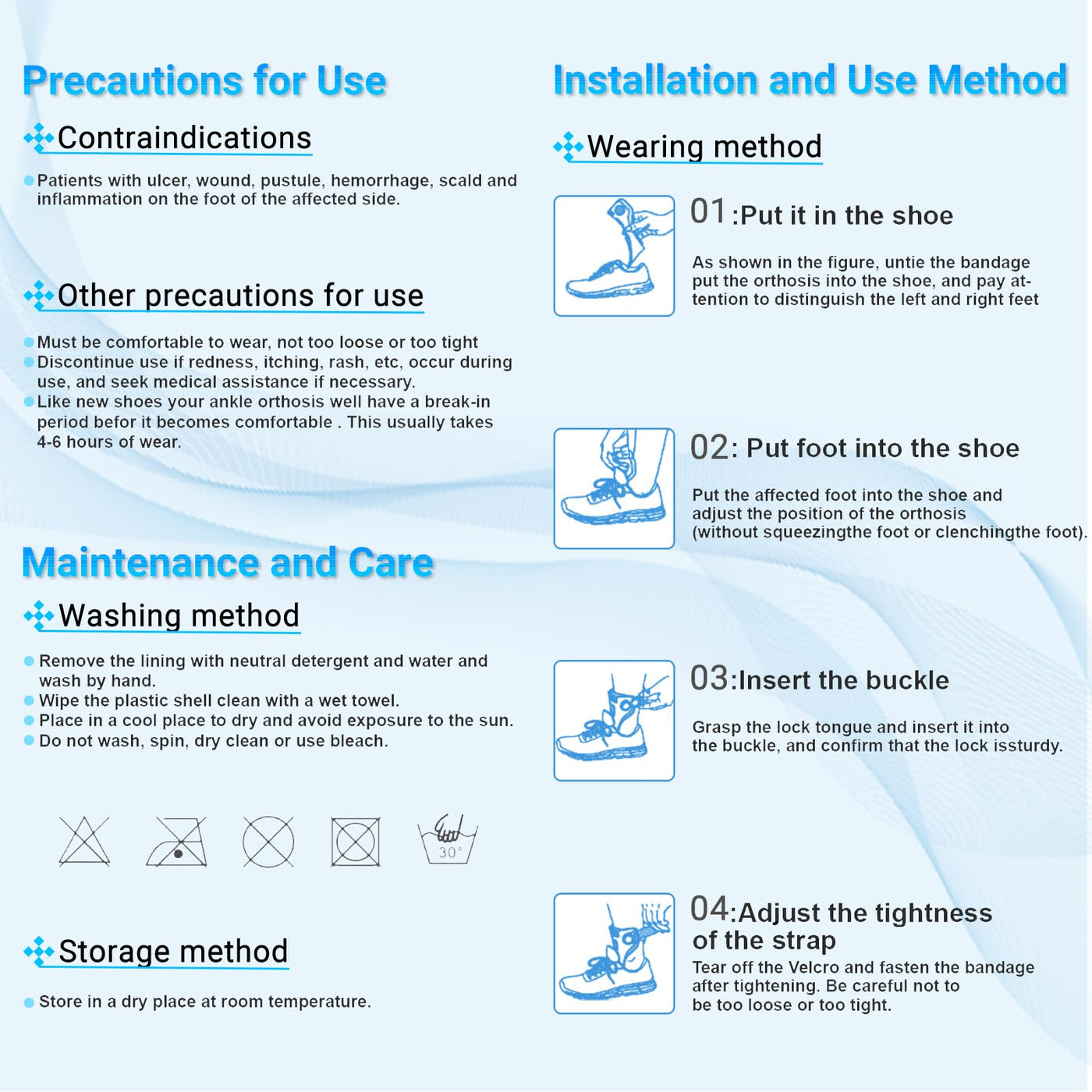 Precautions for Use

Contraindications

Patients with ulcer, wound, pustule, hemorrhage, scald and inflammation on the foot of the affected side.

Other precautions for use

Must be comfortable to wear, not too loose or too tight
Discontinue use if redness, itching, rash, etc, occur during use, and seek medical assistance if necessary.
Like new shoes your ankle orthosis well have a break-in period befor it becomes comfortable . This usually takes 4-6 hours of wear.

Maintenance and Care

Washing method

Remove the lining with neutral detergent and water and wash by hand.
Wipe the plastic shell clean with a wet towel.
Place in a cool place to dry and avoid exposure to the sun.
Do not wash, spin, dry clean or use bleach.

30°

Storage method

Store in a dry place at room temperature.

Installation and Use Method

Wearing method

01:Put it in the shoe

As shown in the figure, untie the bandage put the orthosis into the shoe, and pay attention to distinguish the left and right feet

02: Put foot into the shoe

Put the affected foot into the shoe and adjust the position of the orthosis (without squeezingthe foot or clenchingthe foot).

03:Insert the buckle

Grasp the lock tongue and insert it into the buckle, and confirm that the lock issturdy.

04:Adjust the tightness of the strap

Tear off the Velcro and fasten the bandage after tightening. Be careful not to be too loose or too tight.