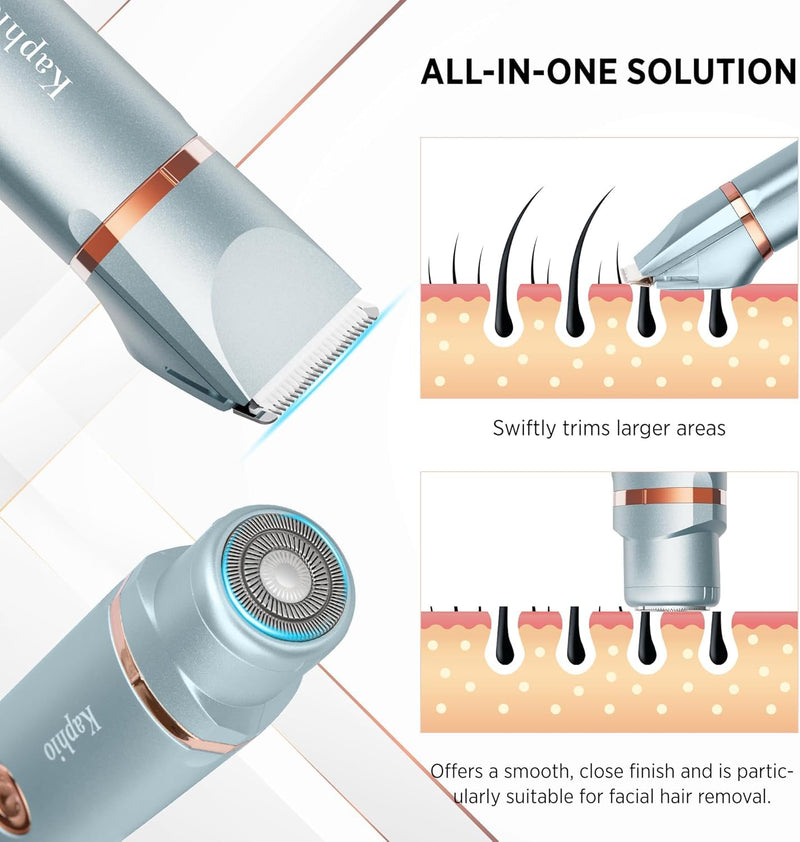 Kaphio

ALL-IN-ONE SOLUTION

Swiftly trims larger areas

Kaphio

Offers a smooth, close finish and is particularly suitable for facial hair removal.