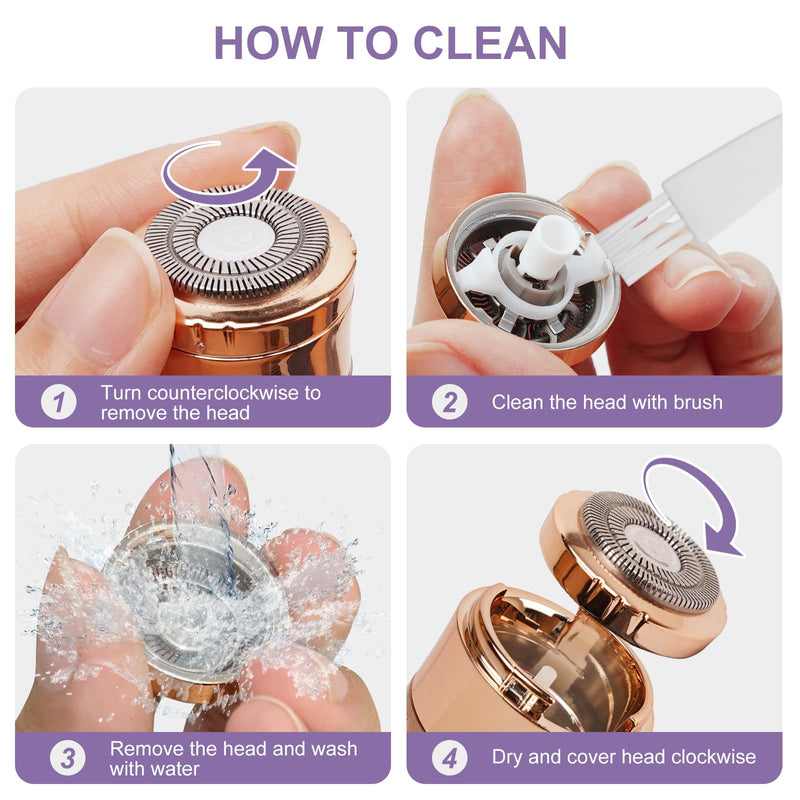 HOW TO CLEAN

1 Turn counterclockwise to remove the head

2 Clean the head with brush

3 Remove the head and wash with water

4 Dry and cover head clockwise