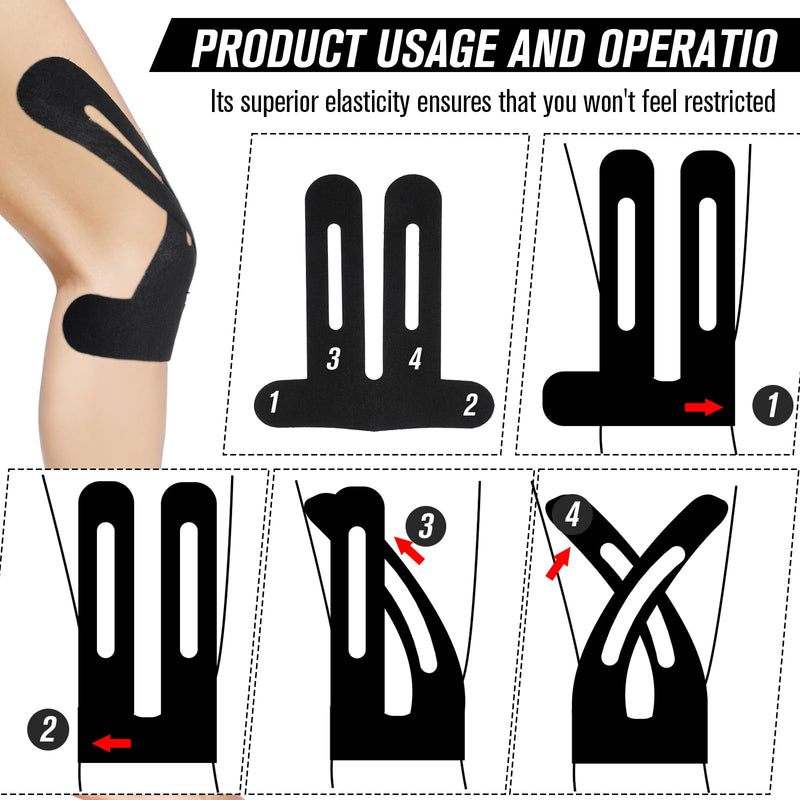 PRODUCT USAGE AND OPERATIO

Its superior elasticity ensures that you won't feel restricted

3 4
1 2

1

2

3

4