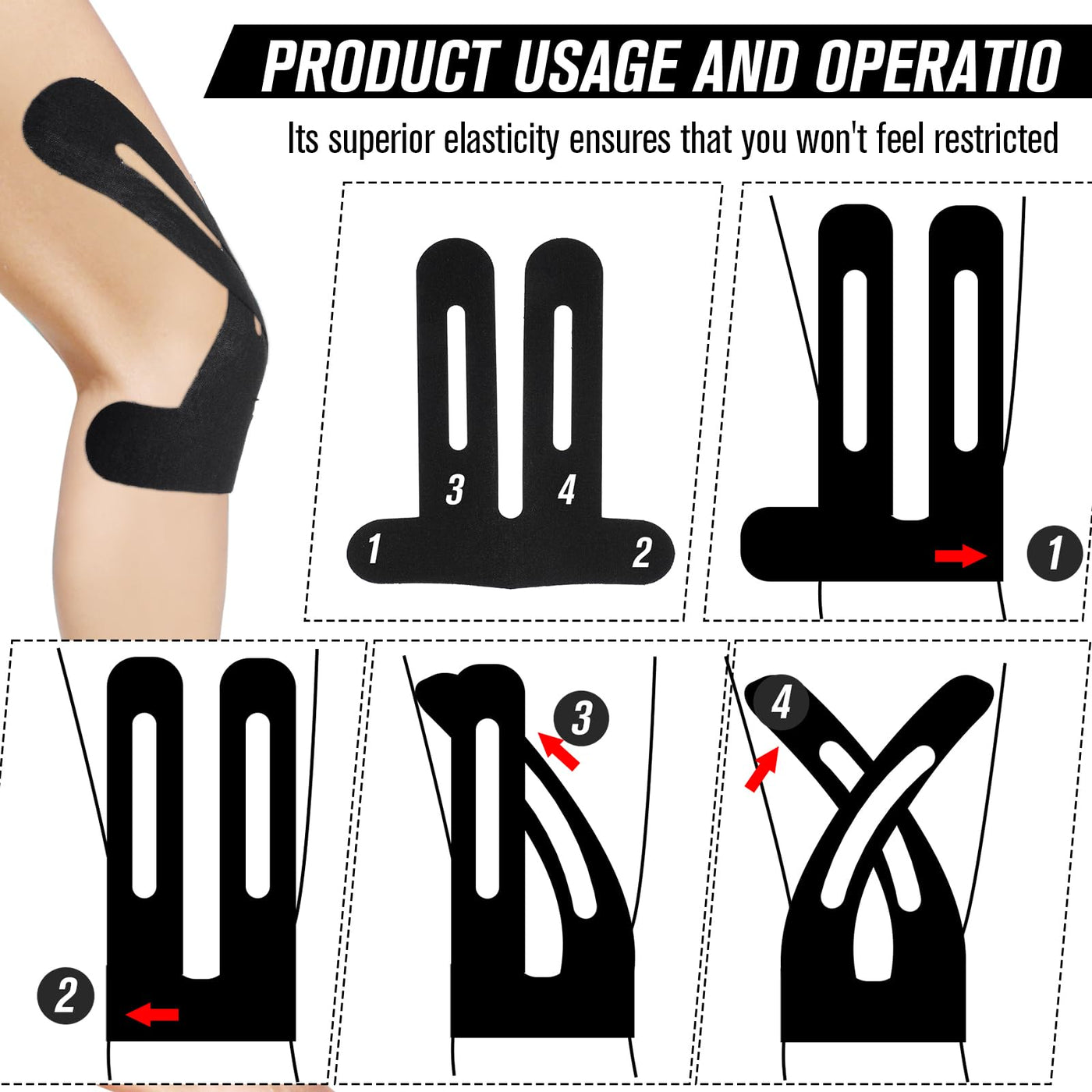 PRODUCT USAGE AND OPERATIO

Its superior elasticity ensures that you won't feel restricted

3 4
1 2

1

2

3

4