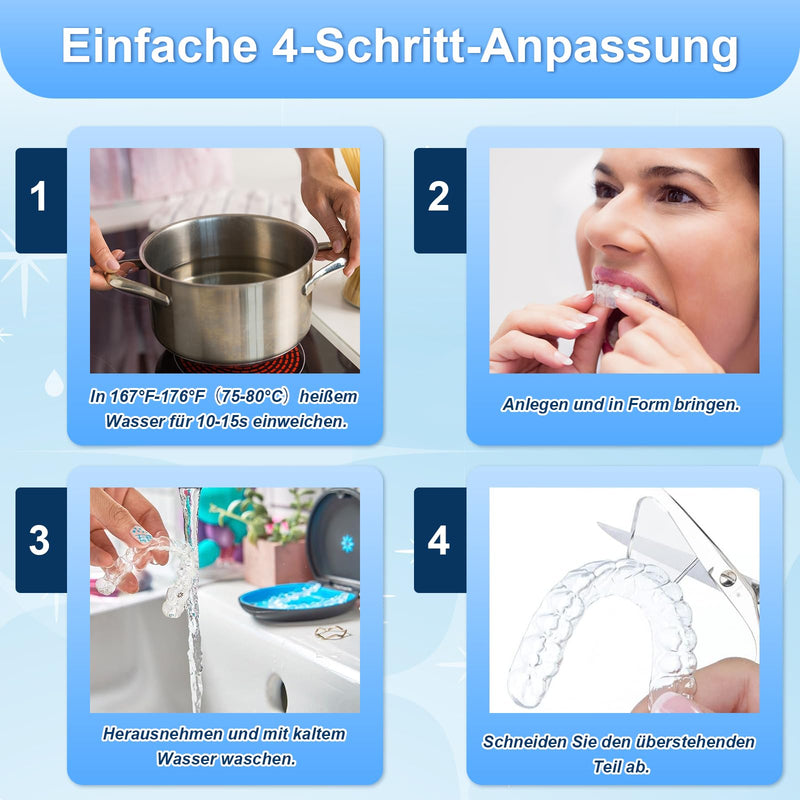 Einfache 4-Schritt-Anpassung

1

In 167°F-176°F（75-80°C）heißem Wasser für 10-15s einweichen.

2

Anlegen und in Form bringen.

3

Herausnehmen und mit kaltem Wasser waschen.

4

Schneiden Sie den überstehenden Teil ab.