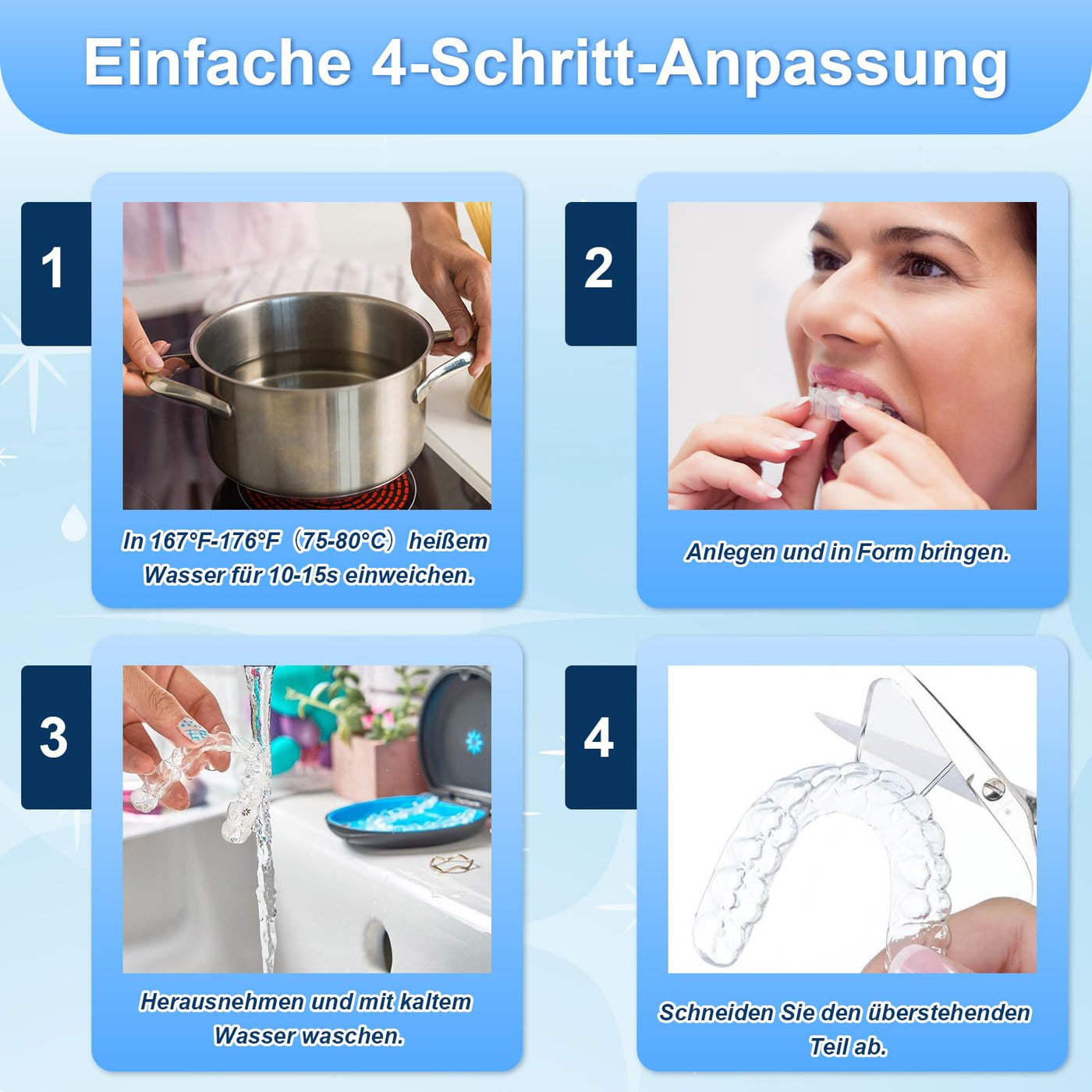 Einfache 4-Schritt-Anpassung

1

In 167°F-176°F（75-80°C）heißem Wasser für 10-15s einweichen.

2

Anlegen und in Form bringen.

3

Herausnehmen und mit kaltem Wasser waschen.

4

Schneiden Sie den überstehenden Teil ab.