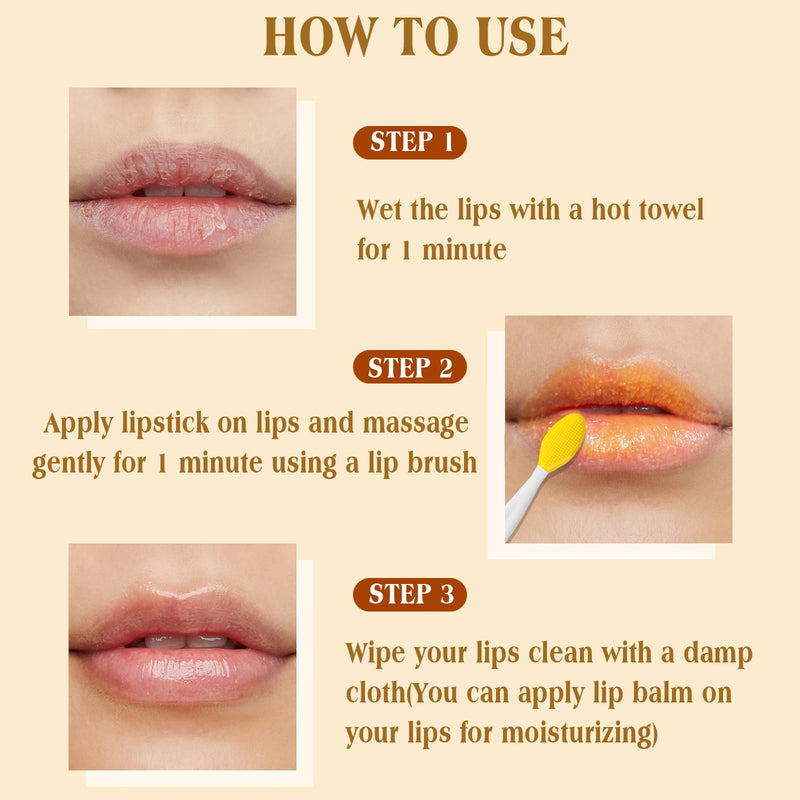 HOW TO USE

STEP 1

Wet the lips with a hot towel for 1 minute

STEP 2

Apply lipstick on lips and massage gently for 1 minute using a lip brush

STEP 3

Wipe your lips clean with a damp cloth(You can apply lip balm on your lips for moisturizing)