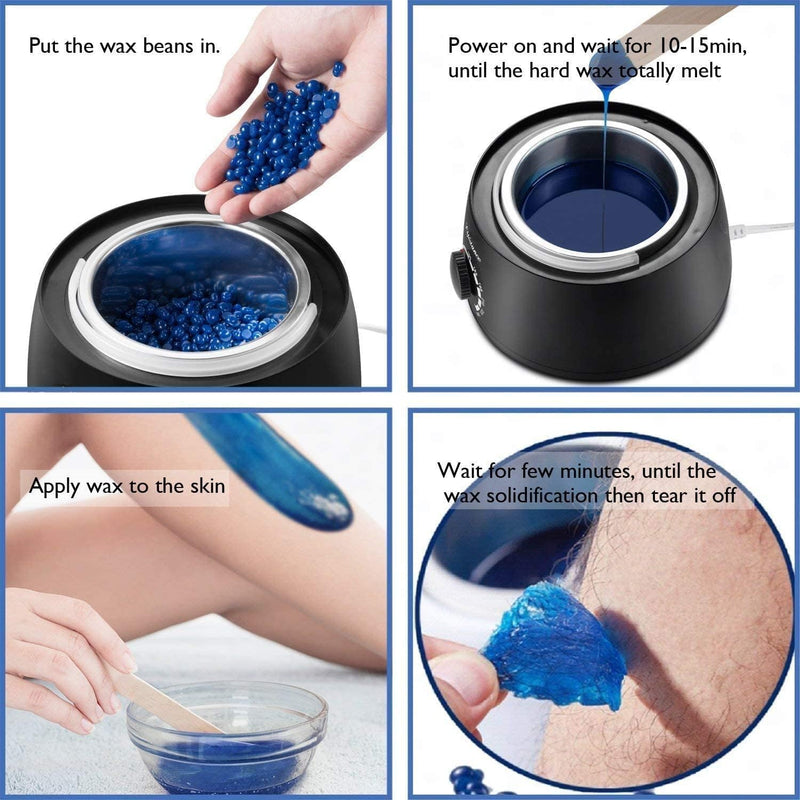 Put the wax beans in.

Power on and wait for 10-15min, until the hard wax totally melt

Apply wax to the skin

Wait for few minutes, until the wax solidification then tear it off