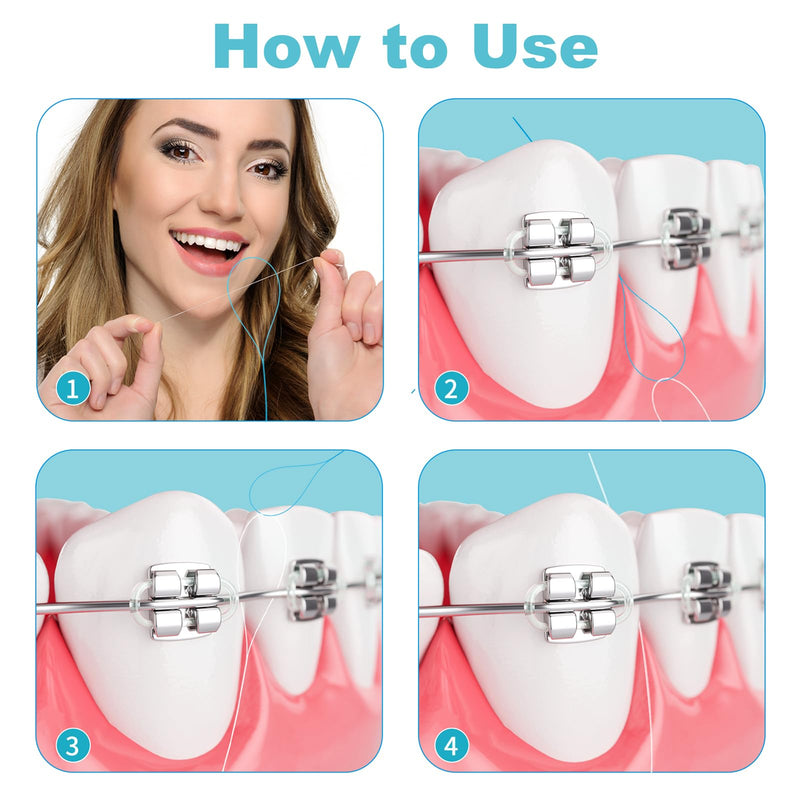 How to Use

1

2

3

4