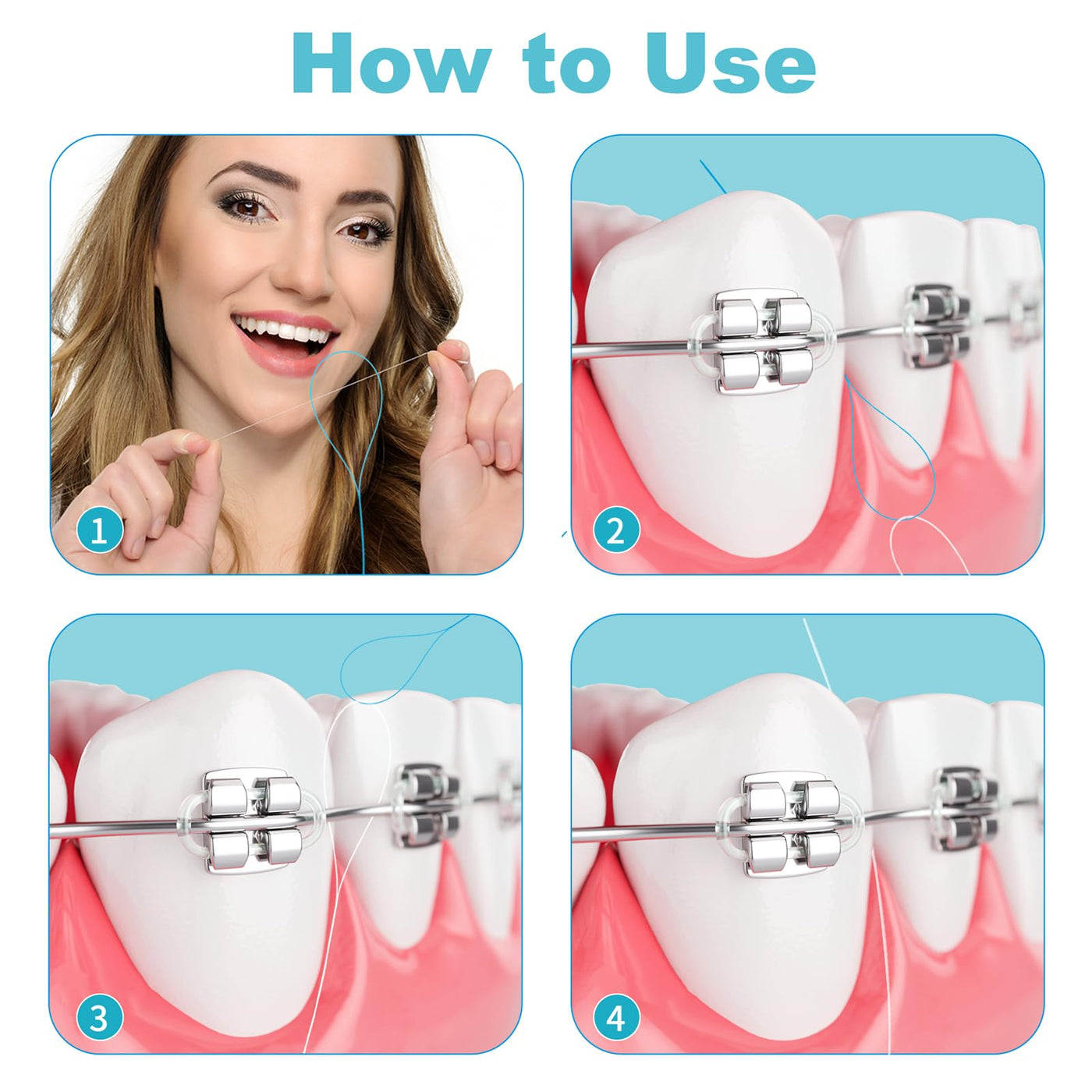 How to Use

1

2

3

4