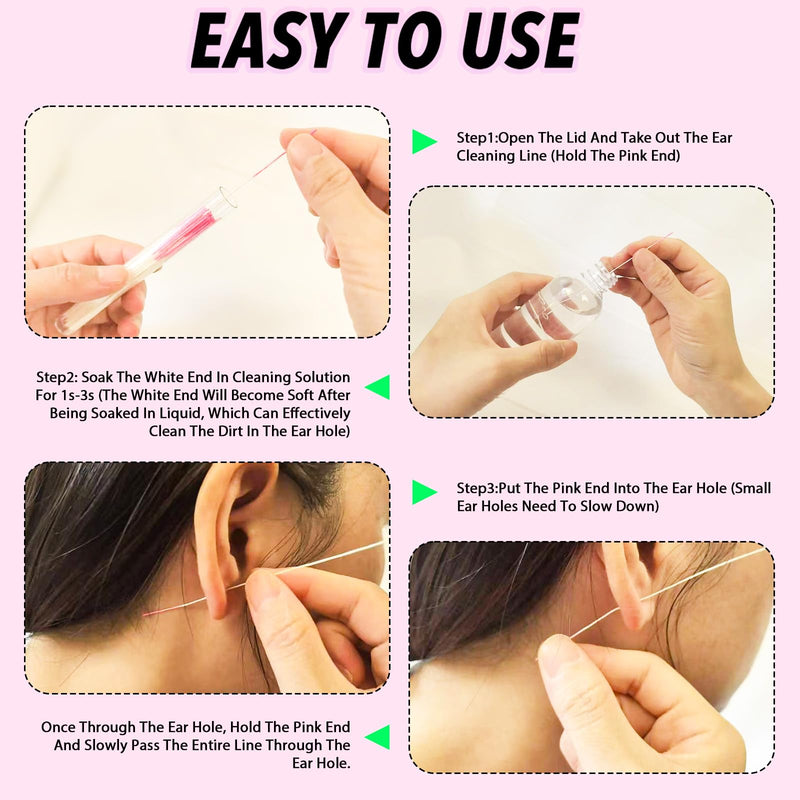 EASY TO USE

Step1:Open The Lid And Take Out The Ear Cleaning Line (Hold The Pink End)

Step2: Soak The White End In Cleaning Solution For 1s-3s (The White End Will Become Soft After Being Soaked In Liquid, Which Can Effectively Clean The Dirt In The Ear Hole)

Step3:Put The Pink End Into The Ear Hole (Small Ear Holes Need To Slow Down)

Once Through The Ear Hole, Hold The Pink End And Slowly Pass The Entire Line Through The Ear Hole.