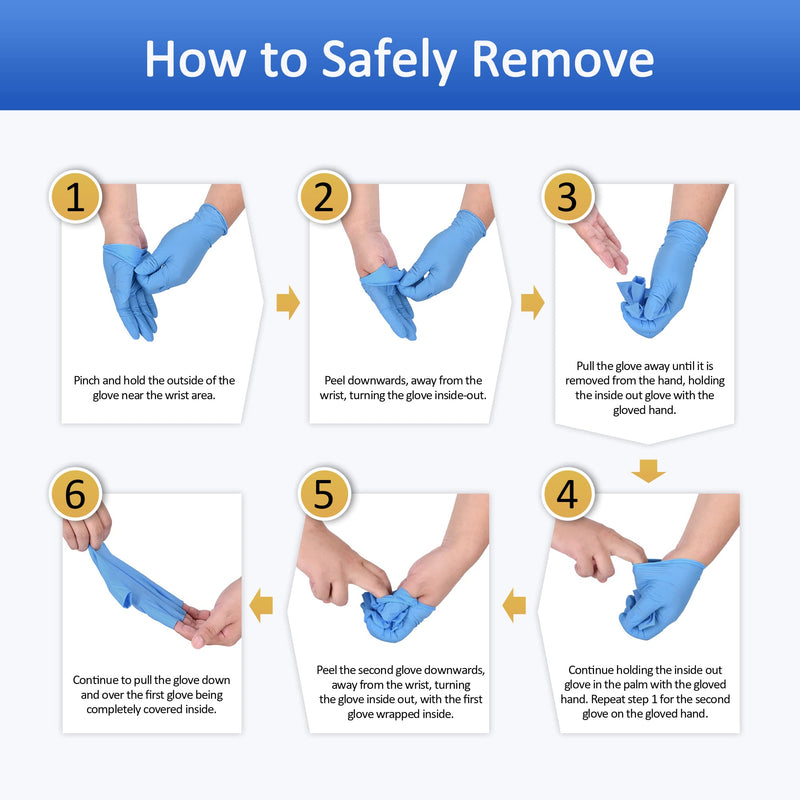 How to Safely Remove

1

Pinch and hold the outside of the glove near the wrist area.

2

Peel downwards, away from the wrist, turning the glove inside-out.

3

Pull the glove away until it is removed from the hand, holding the inside out glove with the gloved hand.

4

Continue holding the inside out glove in the palm with the gloved hand. Repeat step 1 for the second glove on the gloved hand.

5

Peel the second glove downwards, away from the wrist, turning the glove inside out, with the first glove wrapped inside.

6

Continue to pull the glove down and over the first glove being completely covered inside.