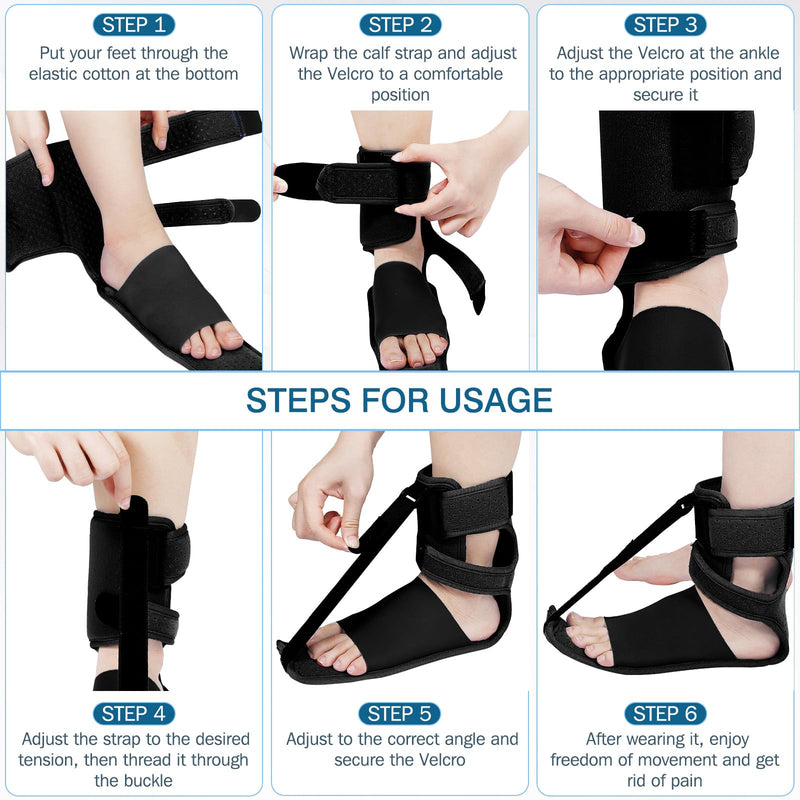 STEP 1
Put your feet through the elastic cotton at the bottom

STEP 2
Wrap the calf strap and adjust the Velcro to a comfortable position

STEP 3
Adjust the Velcro at the ankle to the appropriate position and secure it

STEPS FOR USAGE

STEP 4
Adjust the strap to the desired tension, then thread it through the buckle

STEP 5
Adjust to the correct angle and secure the Velcro

STEP 6
After wearing it, enjoy freedom of movement and get rid of pain