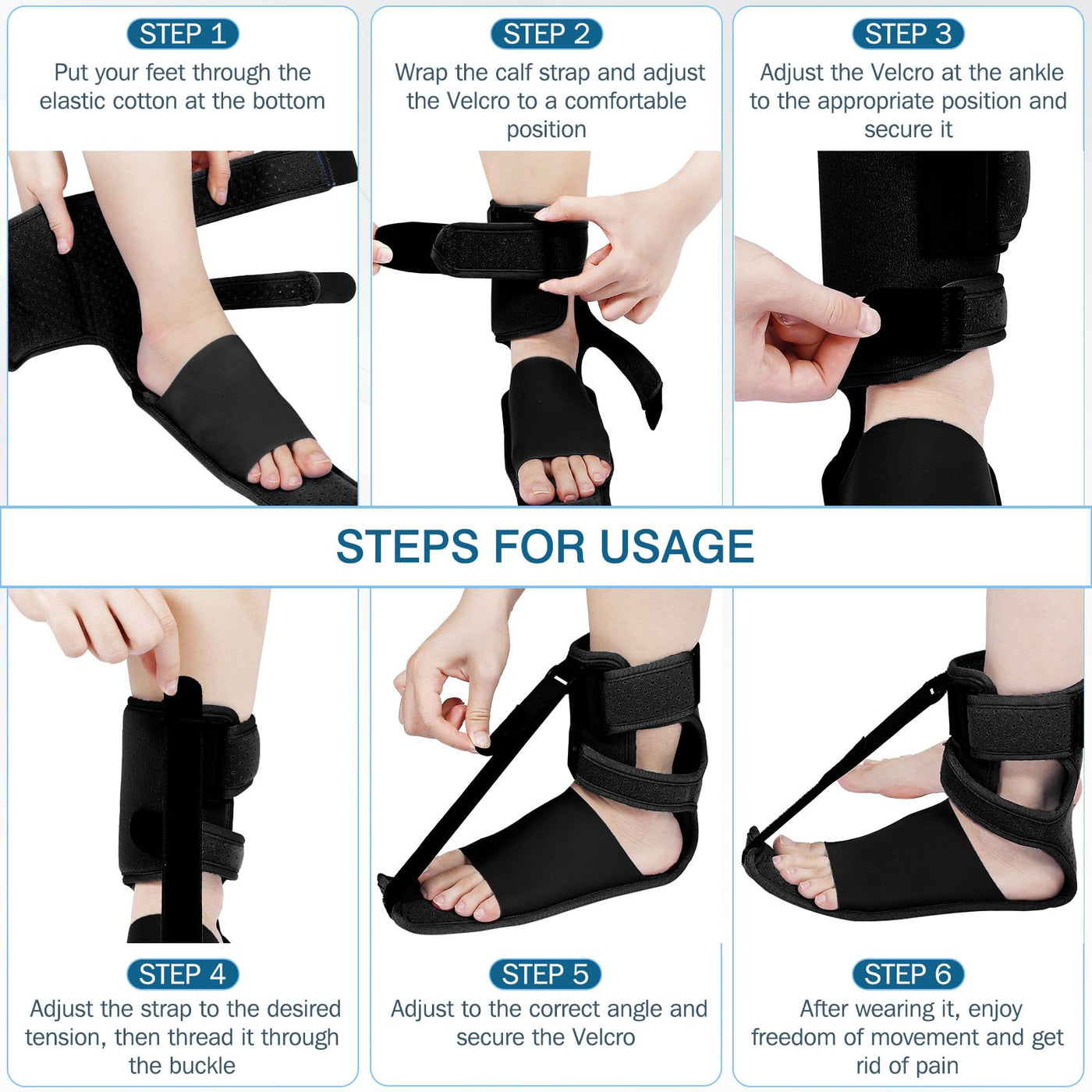 STEP 1
Put your feet through the elastic cotton at the bottom

STEP 2
Wrap the calf strap and adjust the Velcro to a comfortable position

STEP 3
Adjust the Velcro at the ankle to the appropriate position and secure it

STEPS FOR USAGE

STEP 4
Adjust the strap to the desired tension, then thread it through the buckle

STEP 5
Adjust to the correct angle and secure the Velcro

STEP 6
After wearing it, enjoy freedom of movement and get rid of pain