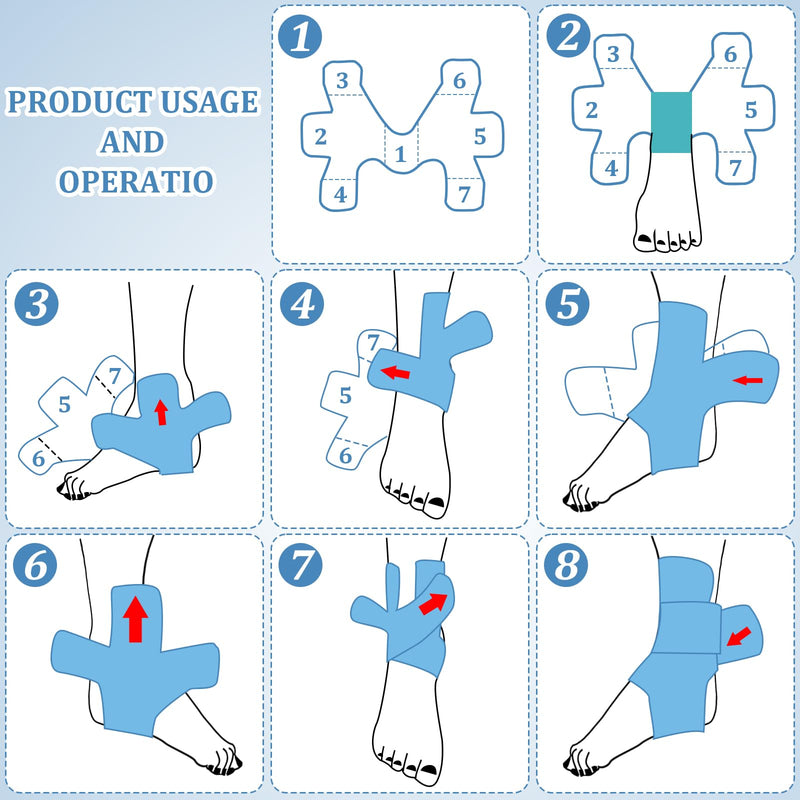 PRODUCT USAGE AND OPERATIO

1
3 6
2 1 5
4 7

2
3 6
2 5
4 7

3
7
5
6

4
7
5
6

5

6

7

8