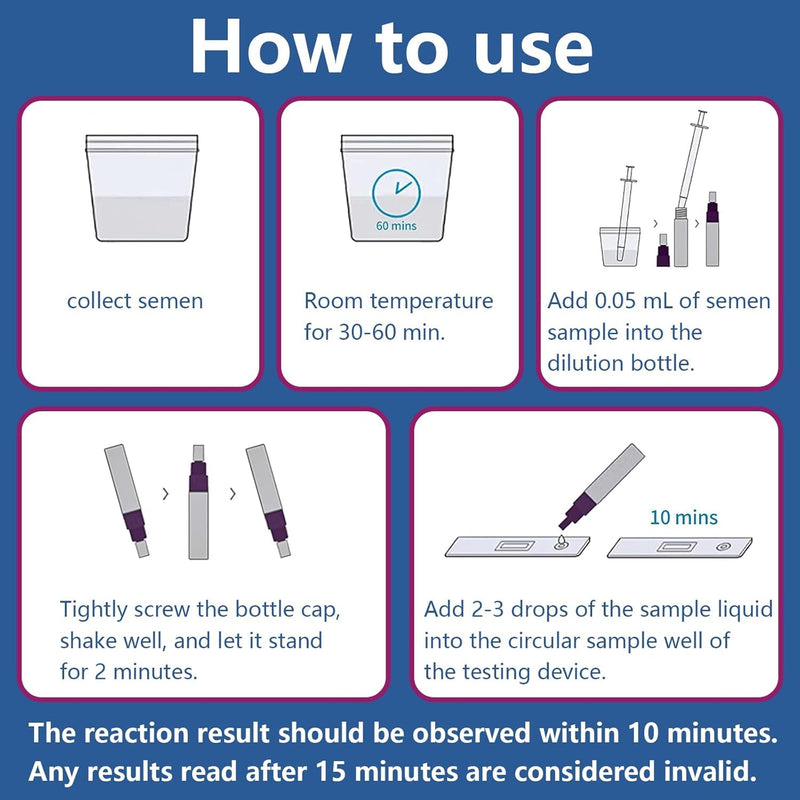 How to use

collect semen

60 mins

Room temperature for 30-60 min.

Add 0.05 mL of semen sample into the dilution bottle.

Tightly screw the bottle cap, shake well, and let it stand for 2 minutes.

10 mins

Add 2-3 drops of the sample liquid into the circular sample well of the testing device.

The reaction result should be observed within 10 minutes. Any results read after 15 minutes are considered invalid.