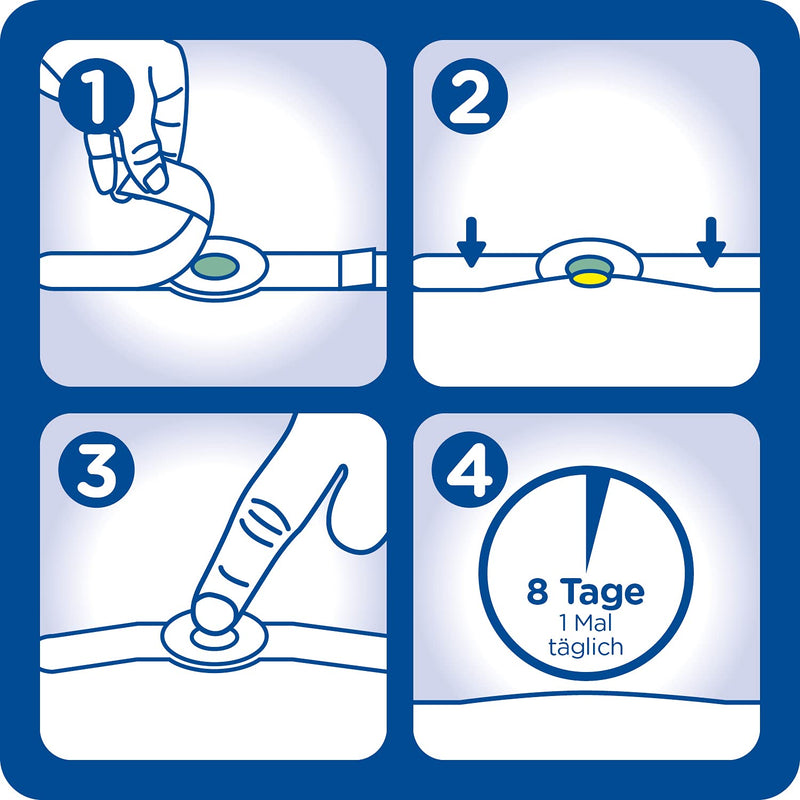 1

2

3

4

8 Tage
1 Mal
täglich