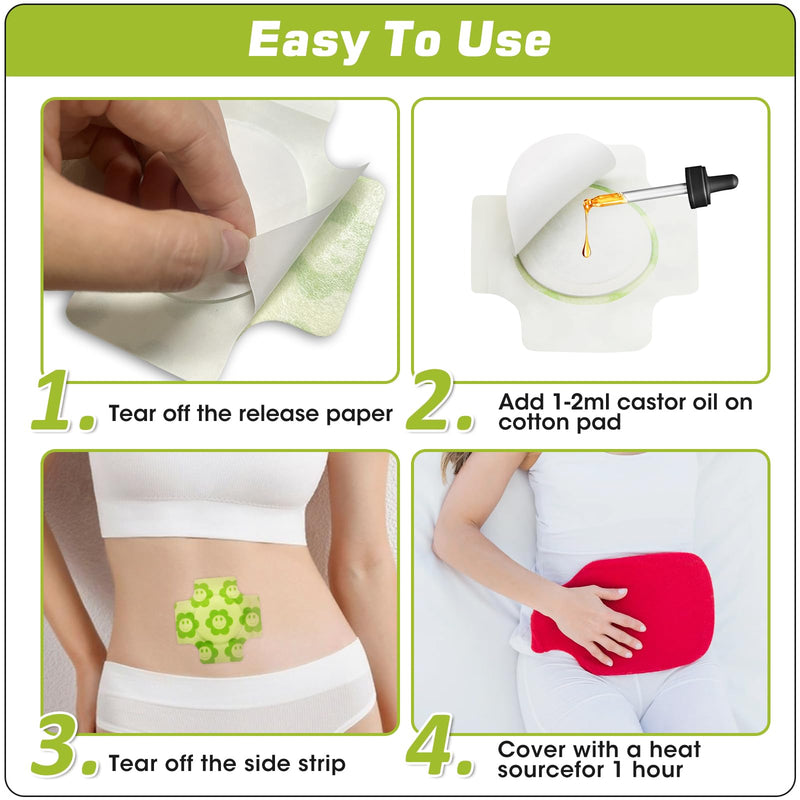 Easy To Use

1. Tear off the release paper

2. Add 1-2ml castor oil on cotton pad

3. Tear off the side strip

4. Cover with a heat sourcefor 1 hour