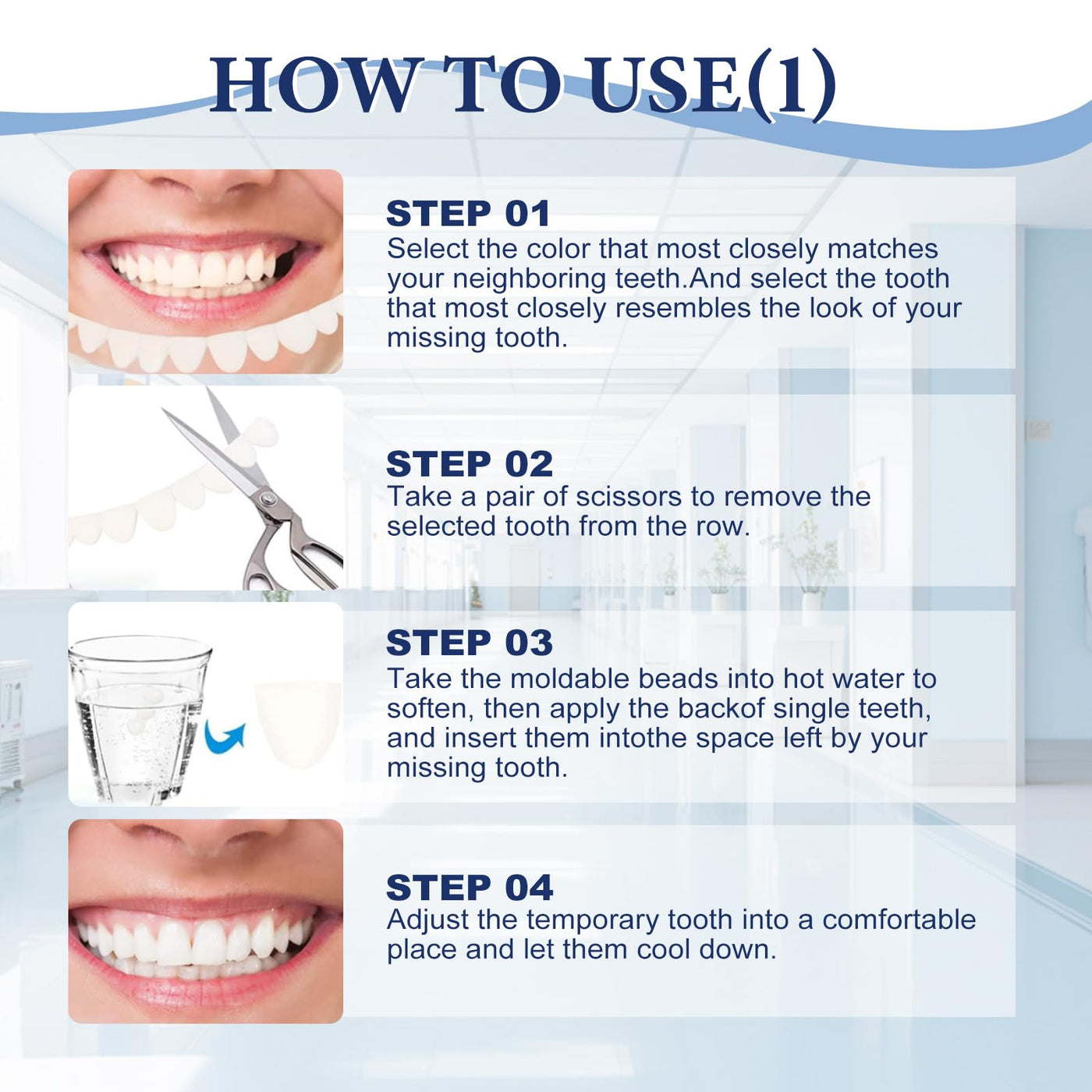 HOW TO USE(1)

STEP 01
Select the color that most closely matches your neighboring teeth.And select the tooth that most closely resembles the look of your missing tooth.

STEP 02
Take a pair of scissors to remove the selected tooth from the row.

STEP 03
Take the moldable beads into hot water to soften, then apply the backof single teeth, and insert them intothe space left by your missing tooth.

STEP 04
Adjust the temporary tooth into a comfortable place and let them cool down.