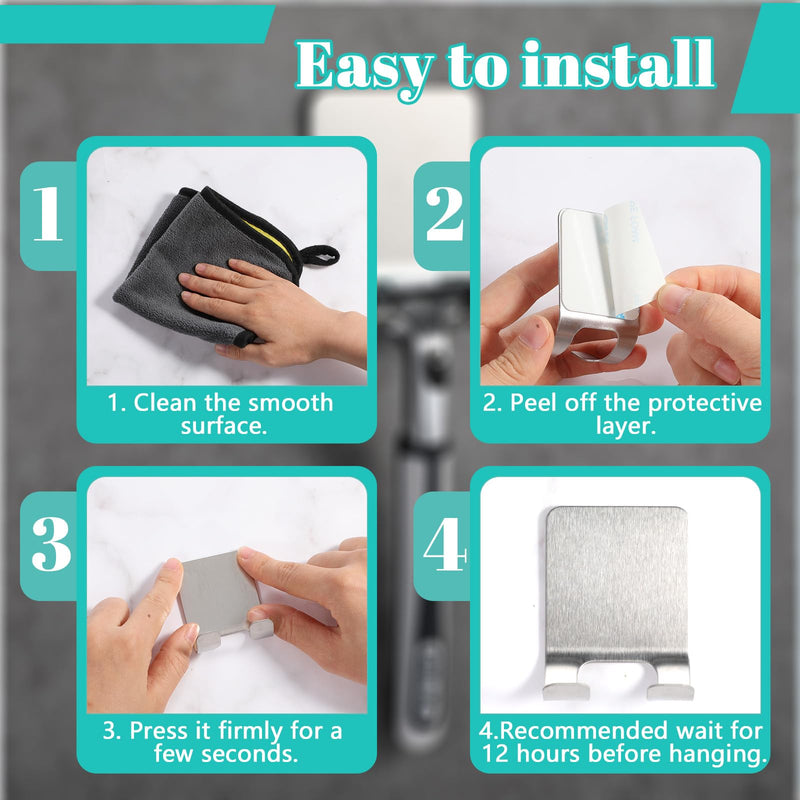 Easy to install

1

1. Clean the smooth surface.

2

2. Peel off the protective layer.

3

3. Press it firmly for a few seconds.

4

4.Recommended wait for 12 hours before hanging.