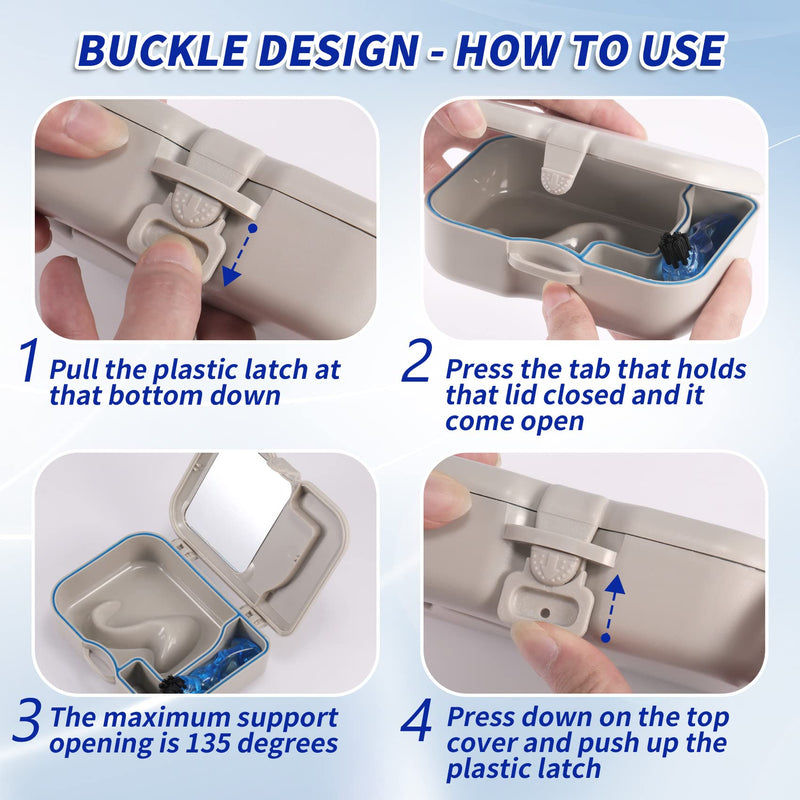 BUCKLE DESIGN - HOW TO USE

1 Pull the plastic latch at that bottom down

2 Press the tab that holds that lid closed and it come open

3 The maximum support opening is 135 degrees

4 Press down on the top cover and push up the plastic latch