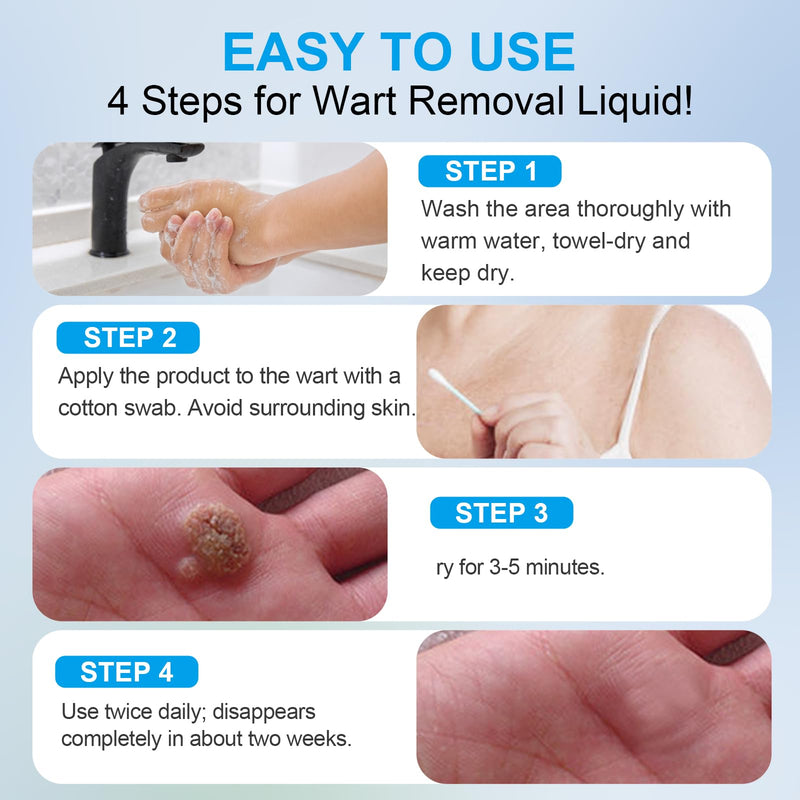 EASY TO USE
4 Steps for Wart Removal Liquid!

STEP 1
Wash the area thoroughly with warm water, towel-dry and keep dry.

STEP 2
Apply the product to the wart with a cotton swab. Avoid surrounding skin.

STEP 3
ry for 3-5 minutes.

STEP 4
Use twice daily; disappears completely in about two weeks.