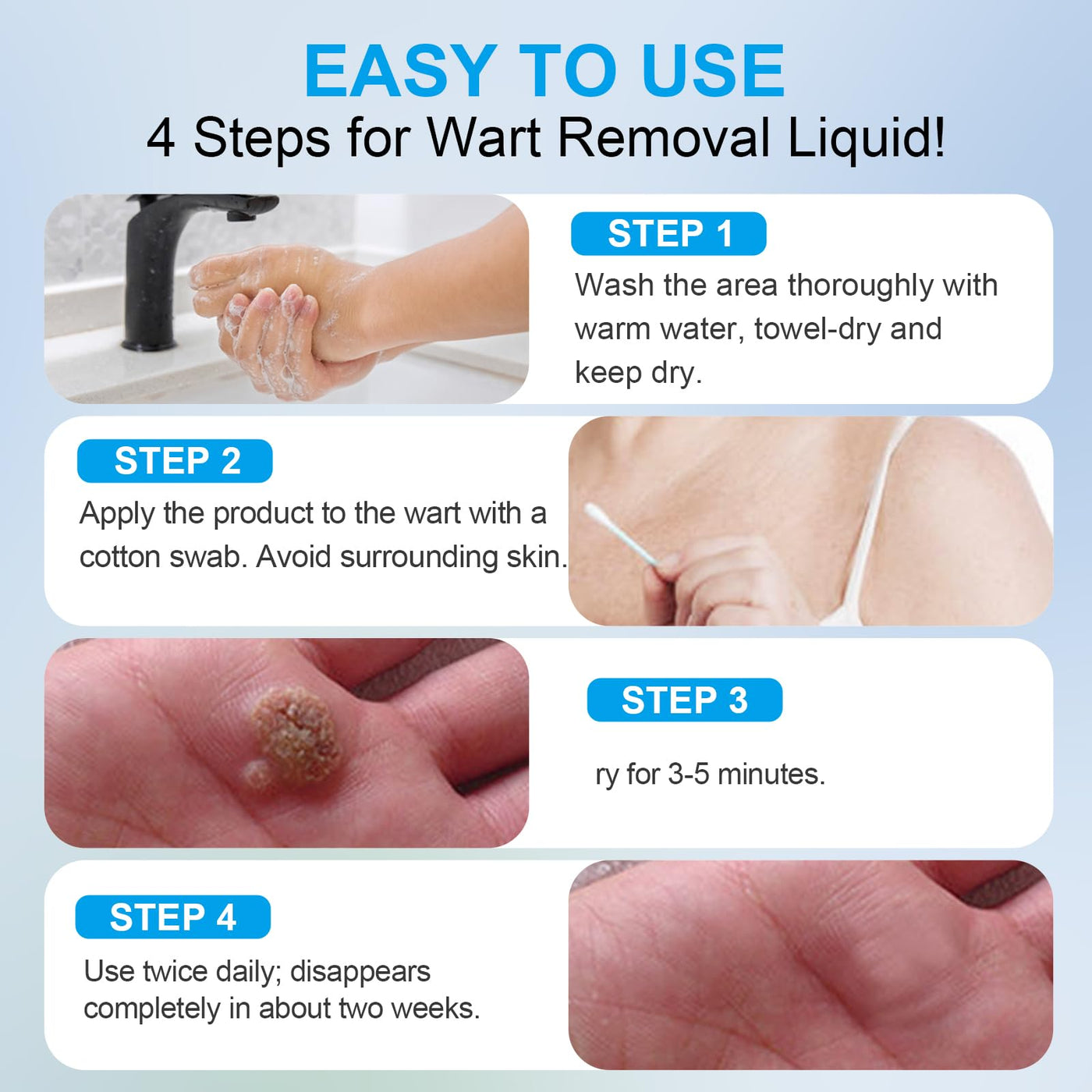 EASY TO USE
4 Steps for Wart Removal Liquid!

STEP 1
Wash the area thoroughly with warm water, towel-dry and keep dry.

STEP 2
Apply the product to the wart with a cotton swab. Avoid surrounding skin.

STEP 3
ry for 3-5 minutes.

STEP 4
Use twice daily; disappears completely in about two weeks.