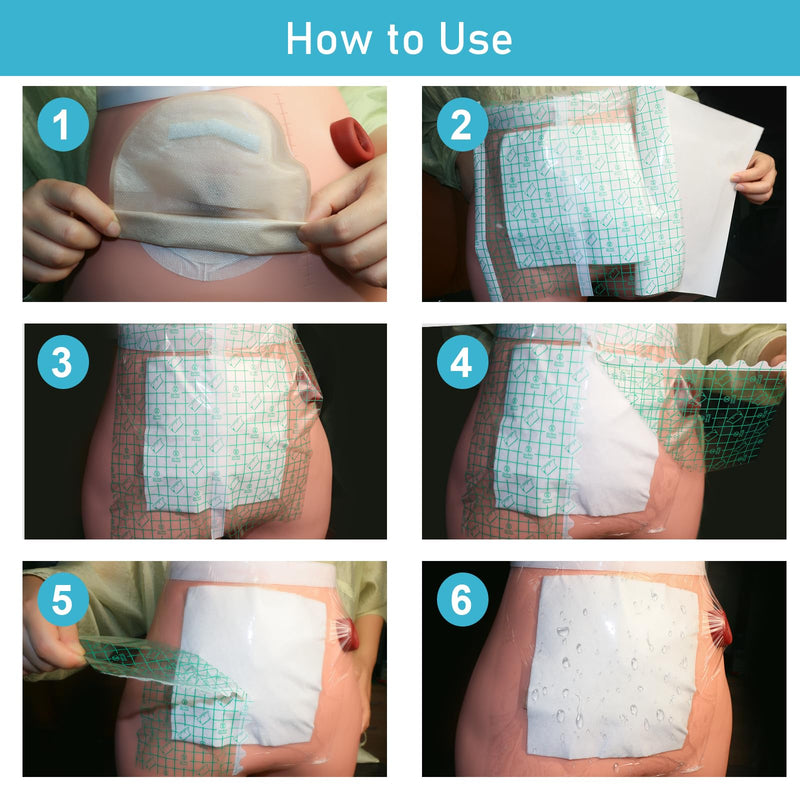 How to Use

1

2

3

4

5

6