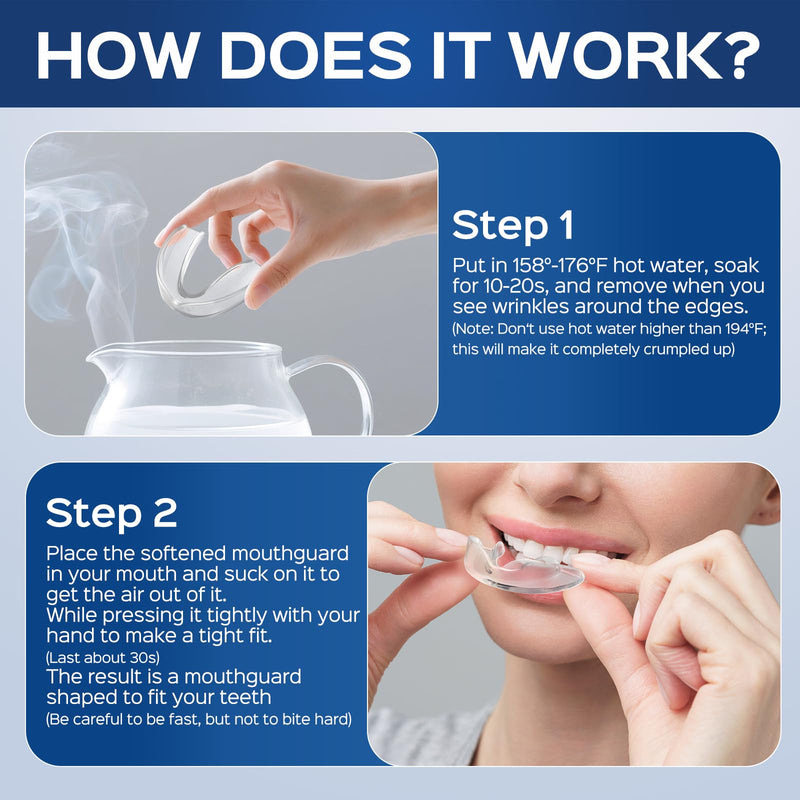 HOW DOES IT WORK?

Step 1

Put in 158°-176°F hot water, soak for 10-20s, and remove when you see wrinkles around the edges.
(Note: Don't use hot water higher than 194°F; this will make it completely crumpled up)

Step 2

Place the softened mouthguard in your mouth and suck on it to get the air out of it.
While pressing it tightly with your hand to make a tight fit.
(Last about 30s)
The result is a mouthguard shaped to fit your teeth
(Be careful to be fast, but not to bite hard)