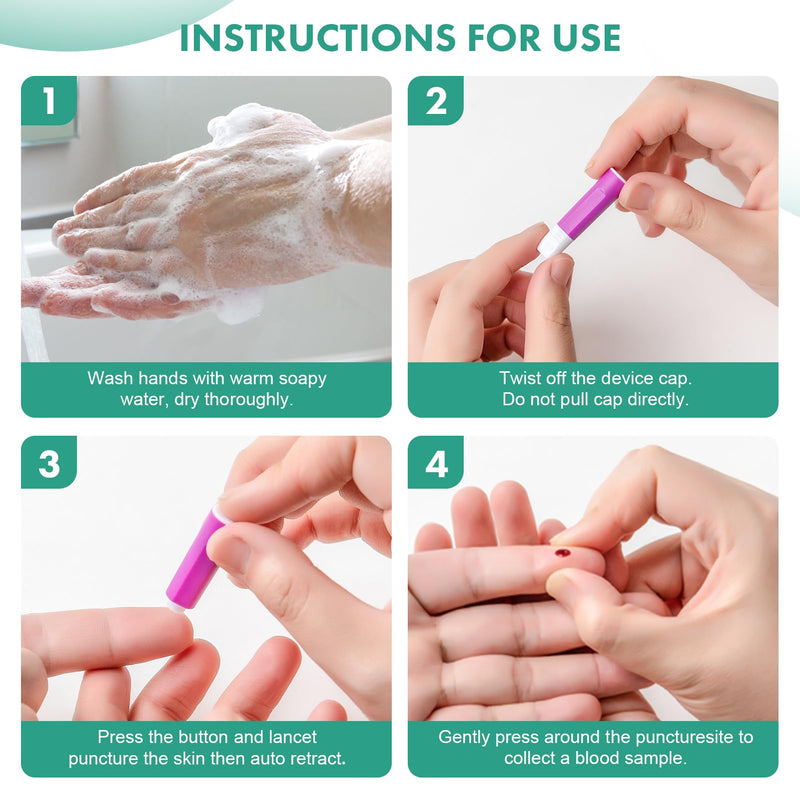 INSTRUCTIONS FOR USE

1

Wash hands with warm soapy water, dry thoroughly.

2

Twist off the device cap. Do not pull cap directly.

3

Press the button and lancet puncture the skin then auto retract.

4

Gently press around the puncturesite to collect a blood sample.