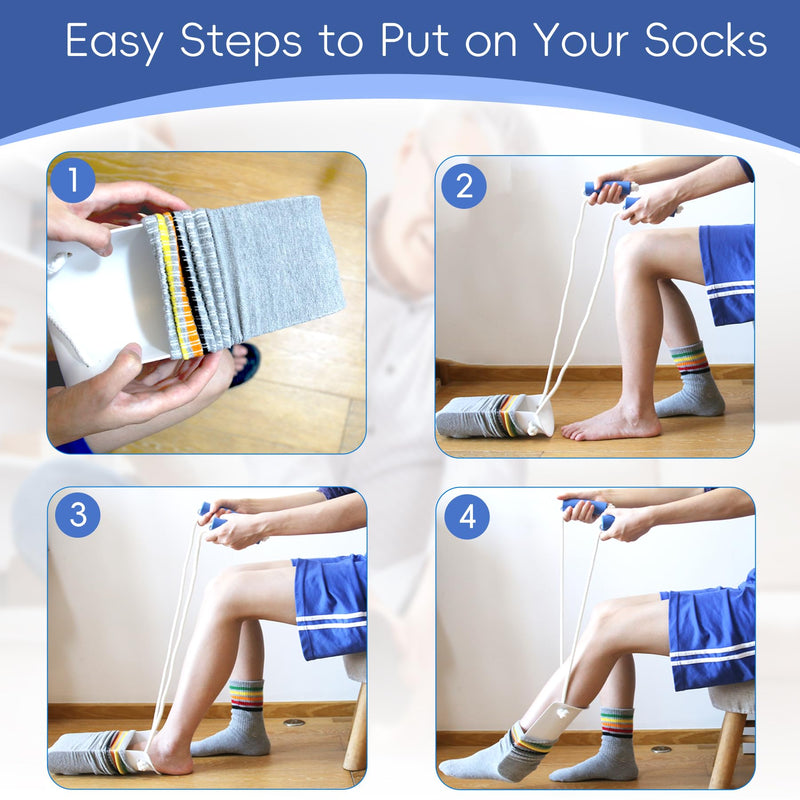 Easy Steps to Put on Your Socks

1

2

3

4