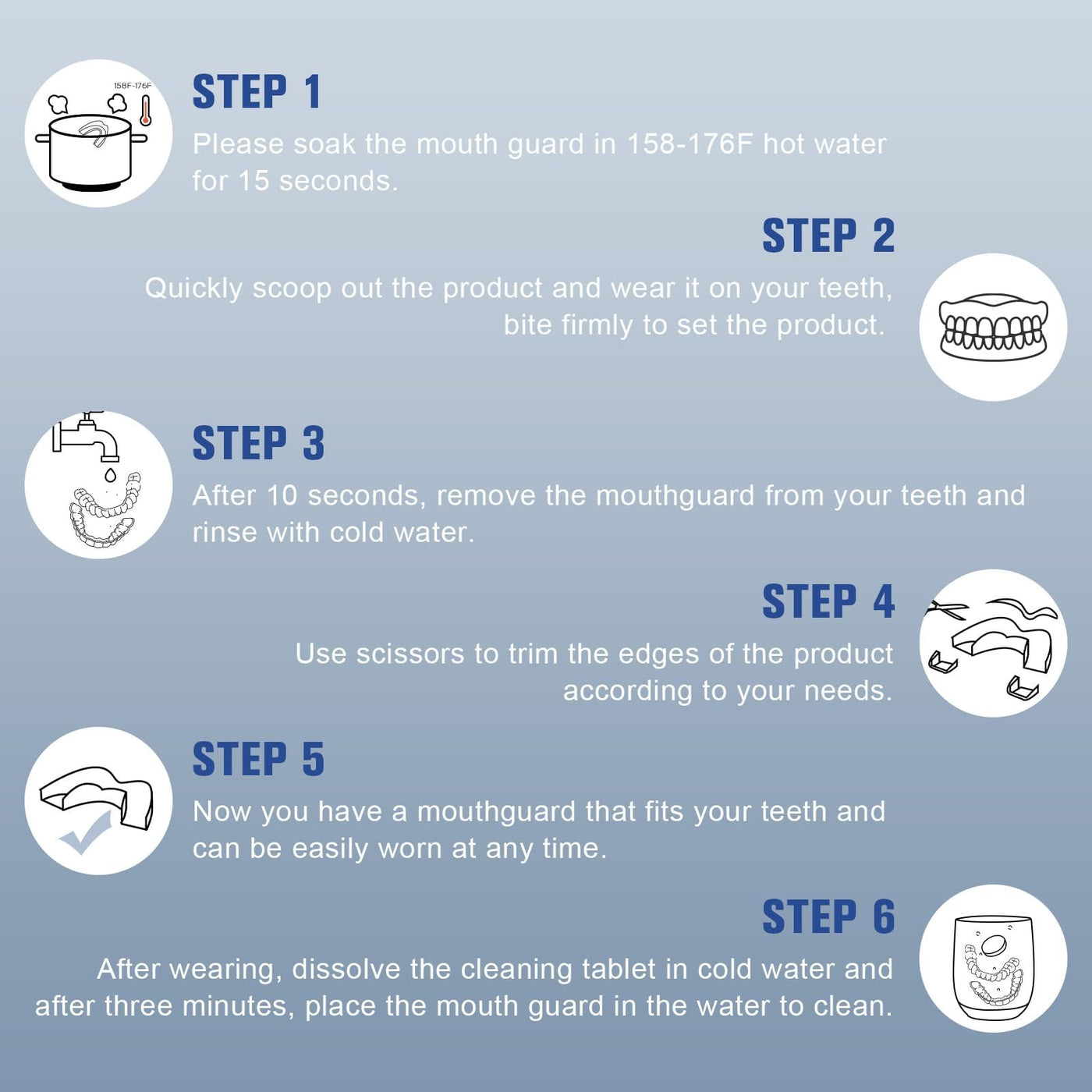 158F-176F

STEP 1

Please soak the mouth guard in 158-176F hot water for 15 seconds.

STEP 2

Quickly scoop out the product and wear it on your teeth, bite firmly to set the product.

STEP 3

After 10 seconds, remove the mouthguard from your teeth and rinse with cold water.

STEP 4

Use scissors to trim the edges of the product according to your needs.

STEP 5

Now you have a mouthguard that fits your teeth and can be easily worn at any time.

STEP 6

After wearing, dissolve the cleaning tablet in cold water and after three minutes, place the mouth guard in the water to clean.