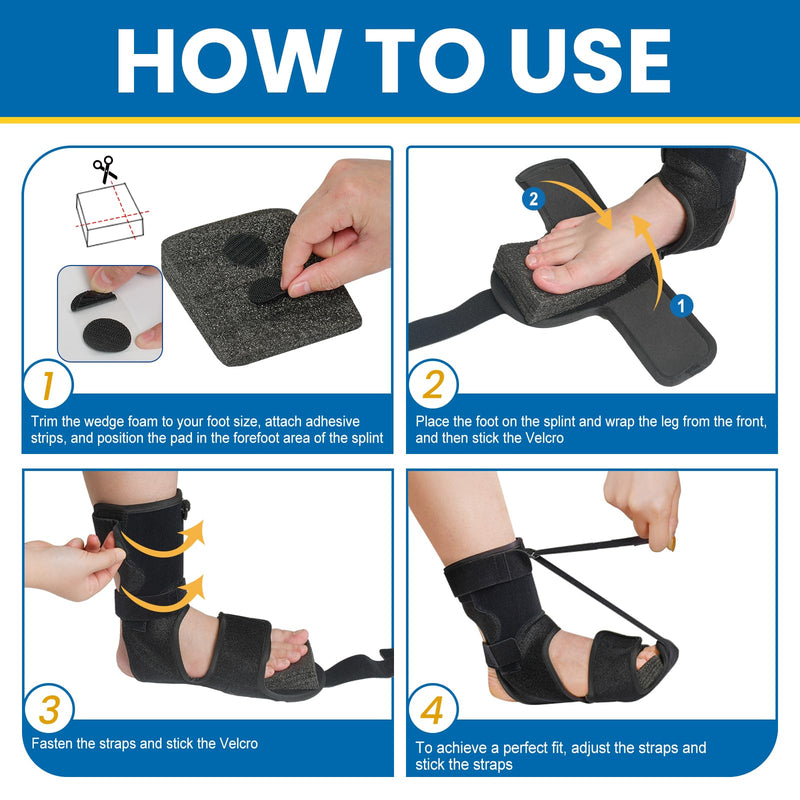 HOW TO USE

1

Trim the wedge foam to your foot size, attach adhesive strips, and position the pad in the forefoot area of the splint

2

1

2

Place the foot on the splint and wrap the leg from the front, and then stick the Velcro

3

Fasten the straps and stick the Velcro

4

To achieve a perfect fit, adjust the straps and stick the straps