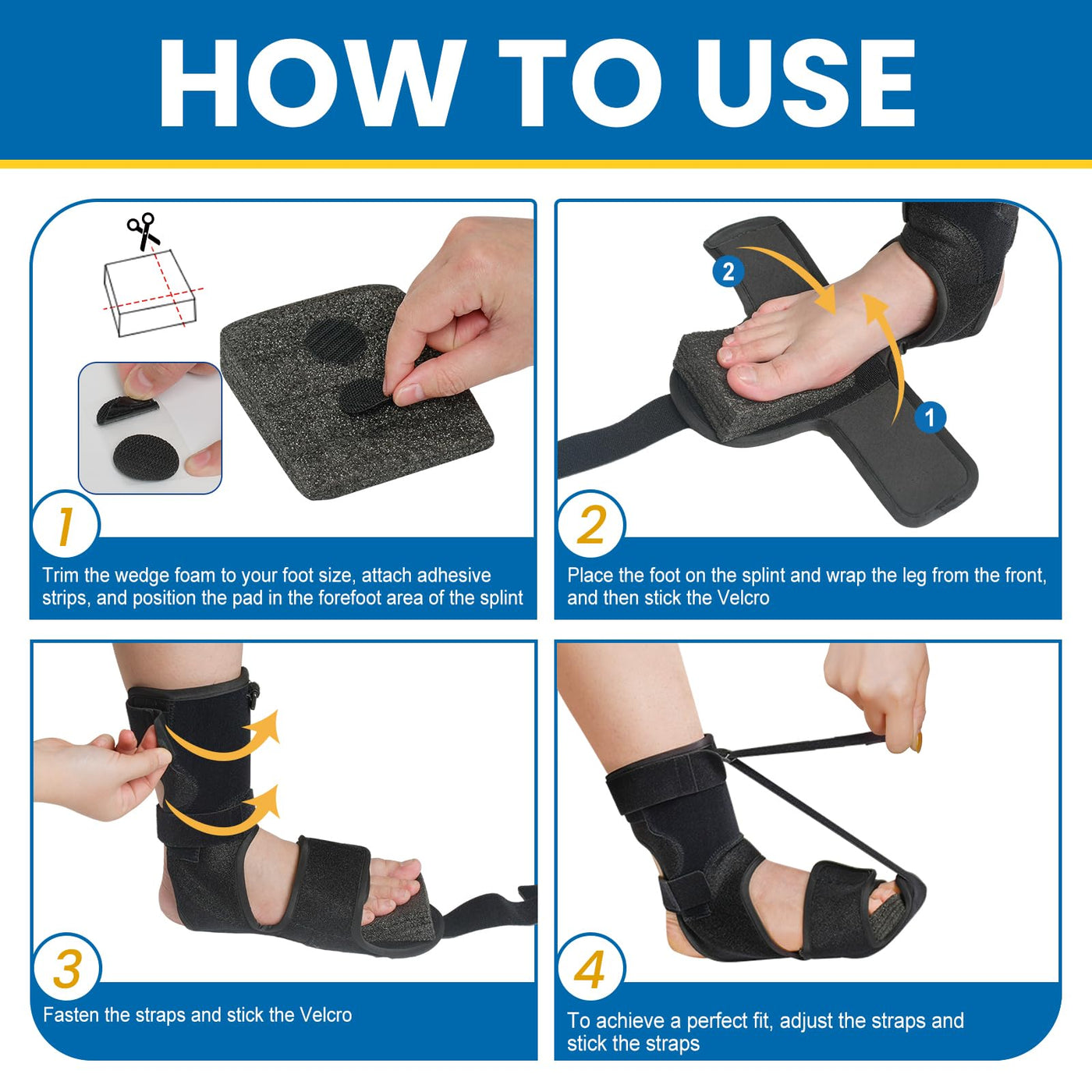 HOW TO USE

1

Trim the wedge foam to your foot size, attach adhesive strips, and position the pad in the forefoot area of the splint

2

1

2

Place the foot on the splint and wrap the leg from the front, and then stick the Velcro

3

Fasten the straps and stick the Velcro

4

To achieve a perfect fit, adjust the straps and stick the straps