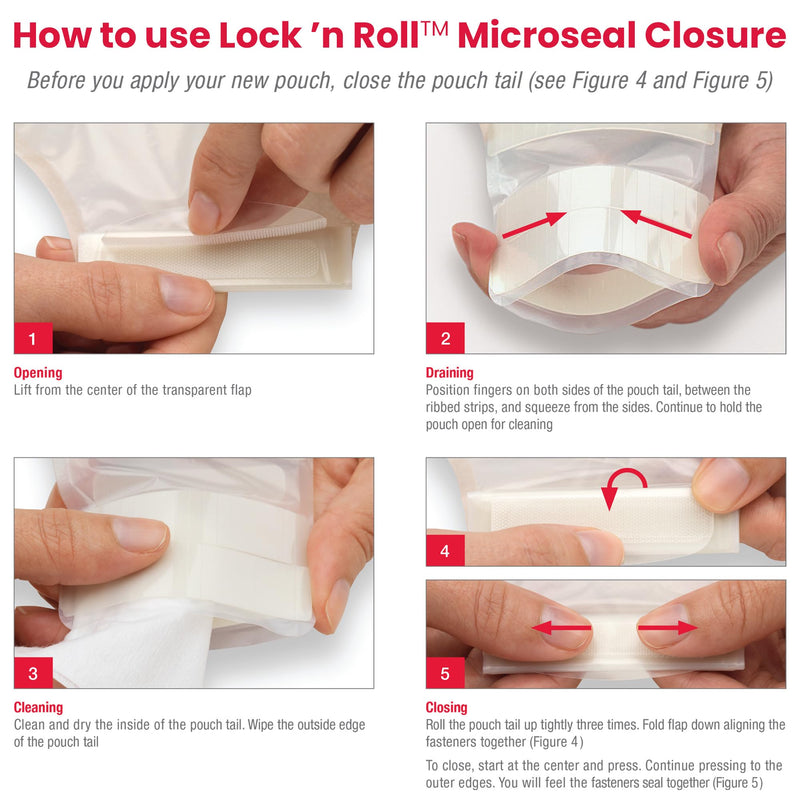 How to use Lock 'n Roll™ Microseal Closure

Before you apply your new pouch, close the pouch tail (see Figure 4 and Figure 5)

1

Opening
Lift from the center of the transparent flap

2

Draining
Position fingers on both sides of the pouch tail, between the ribbed strips, and squeeze from the sides. Continue to hold the pouch open for cleaning

3

Cleaning
Clean and dry the inside of the pouch tail. Wipe the outside edge of the pouch tail

4

5

Closing
Roll the pouch tail up tightly three times. Fold flap down aligning the fasteners together (Figure 4)

To close, start at the center and press. Continue pressing to the outer edges. You will feel the fasteners seal together (Figure 5)