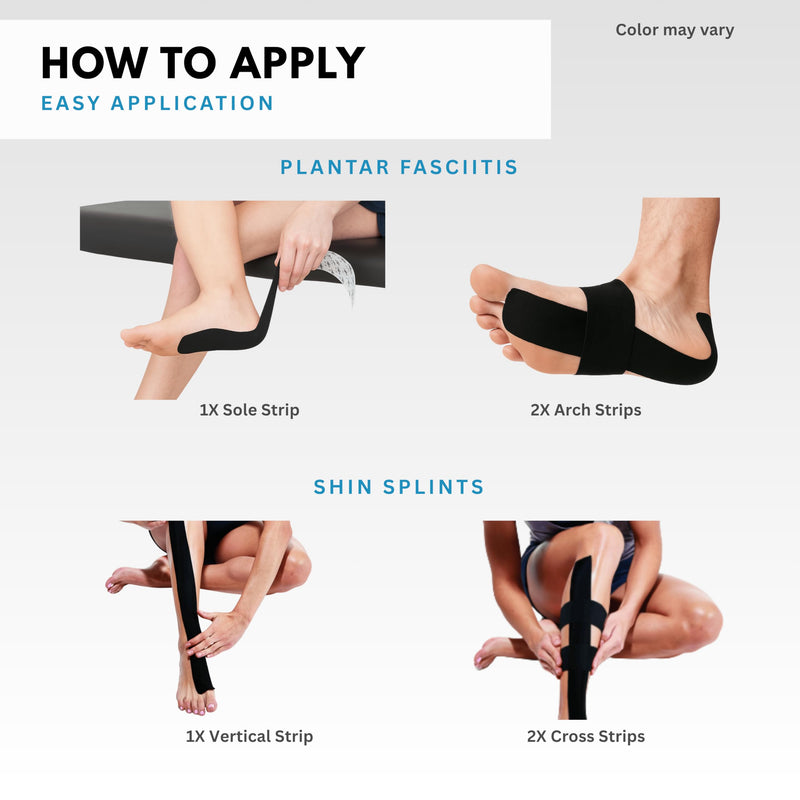 HOW TO APPLY
EASY APPLICATION

Color may vary

PLANTAR FASCIITIS

1X Sole Strip

2X Arch Strips

SHIN SPLINTS

1X Vertical Strip

2X Cross Strips