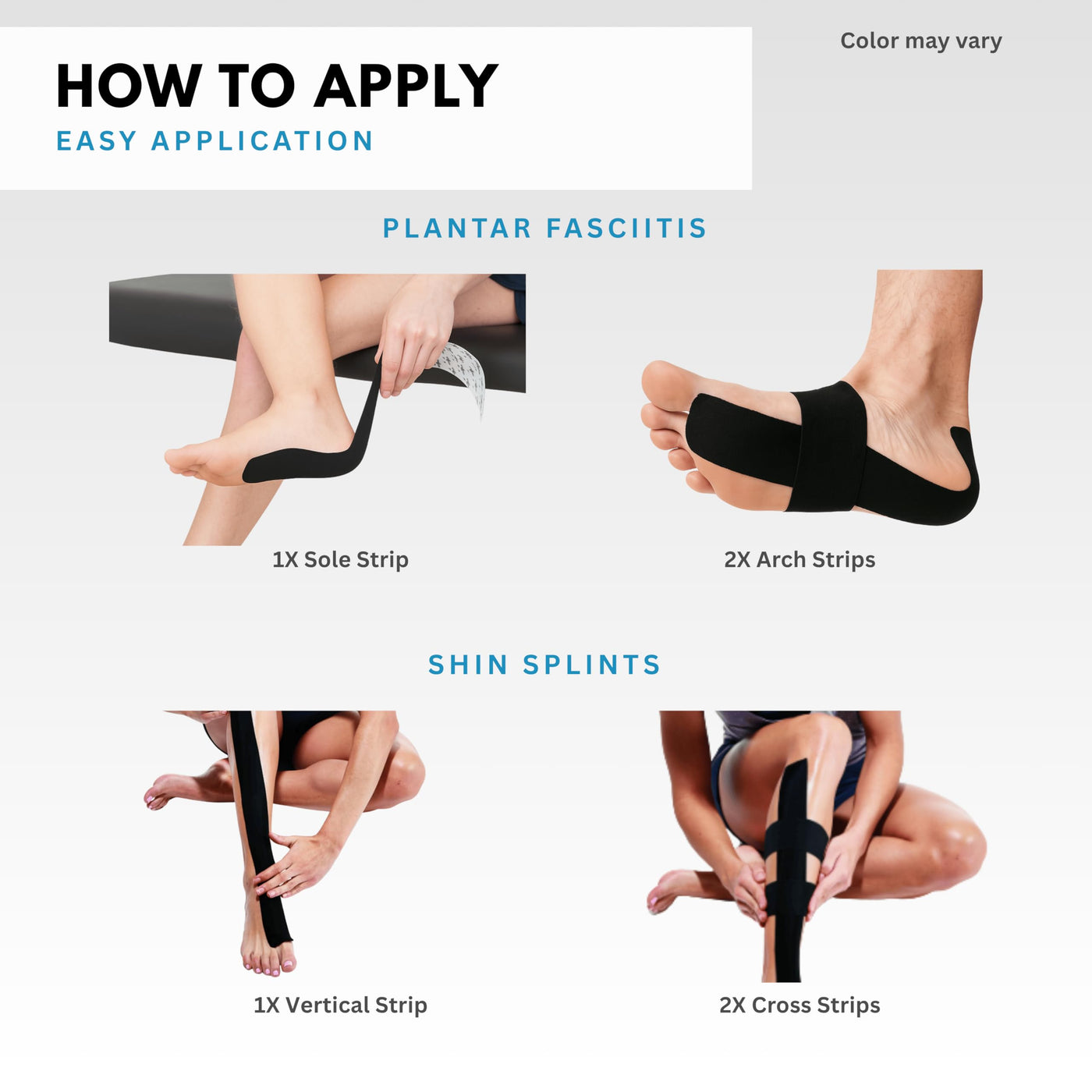 HOW TO APPLY
EASY APPLICATION

Color may vary

PLANTAR FASCIITIS

1X Sole Strip

2X Arch Strips

SHIN SPLINTS

1X Vertical Strip

2X Cross Strips