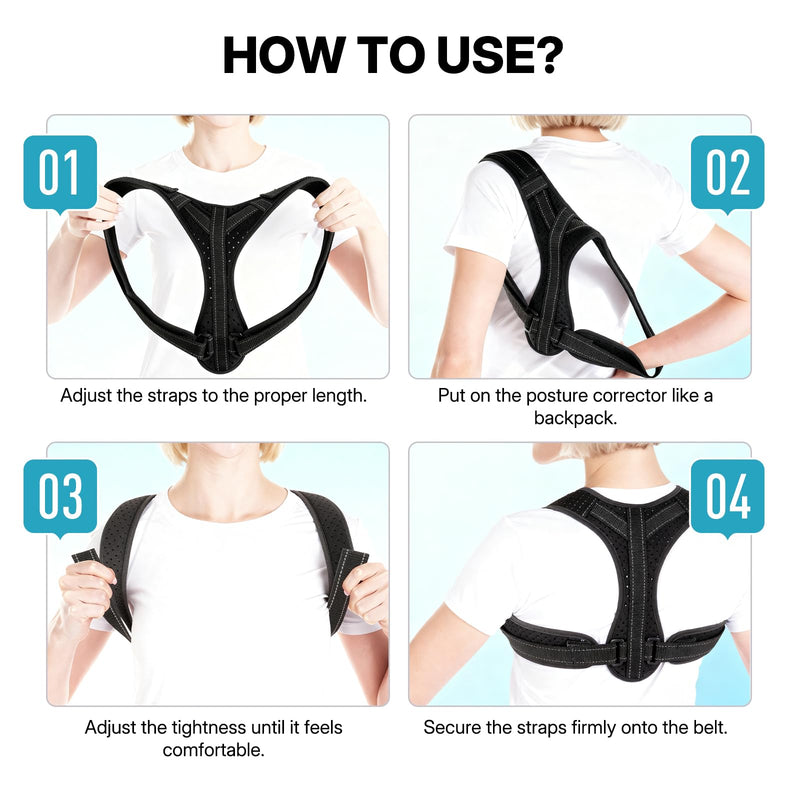 HOW TO USE?

01

Adjust the straps to the proper length.

02

Put on the posture corrector like a backpack.

03

Adjust the tightness until it feels comfortable.

04

Secure the straps firmly onto the belt.