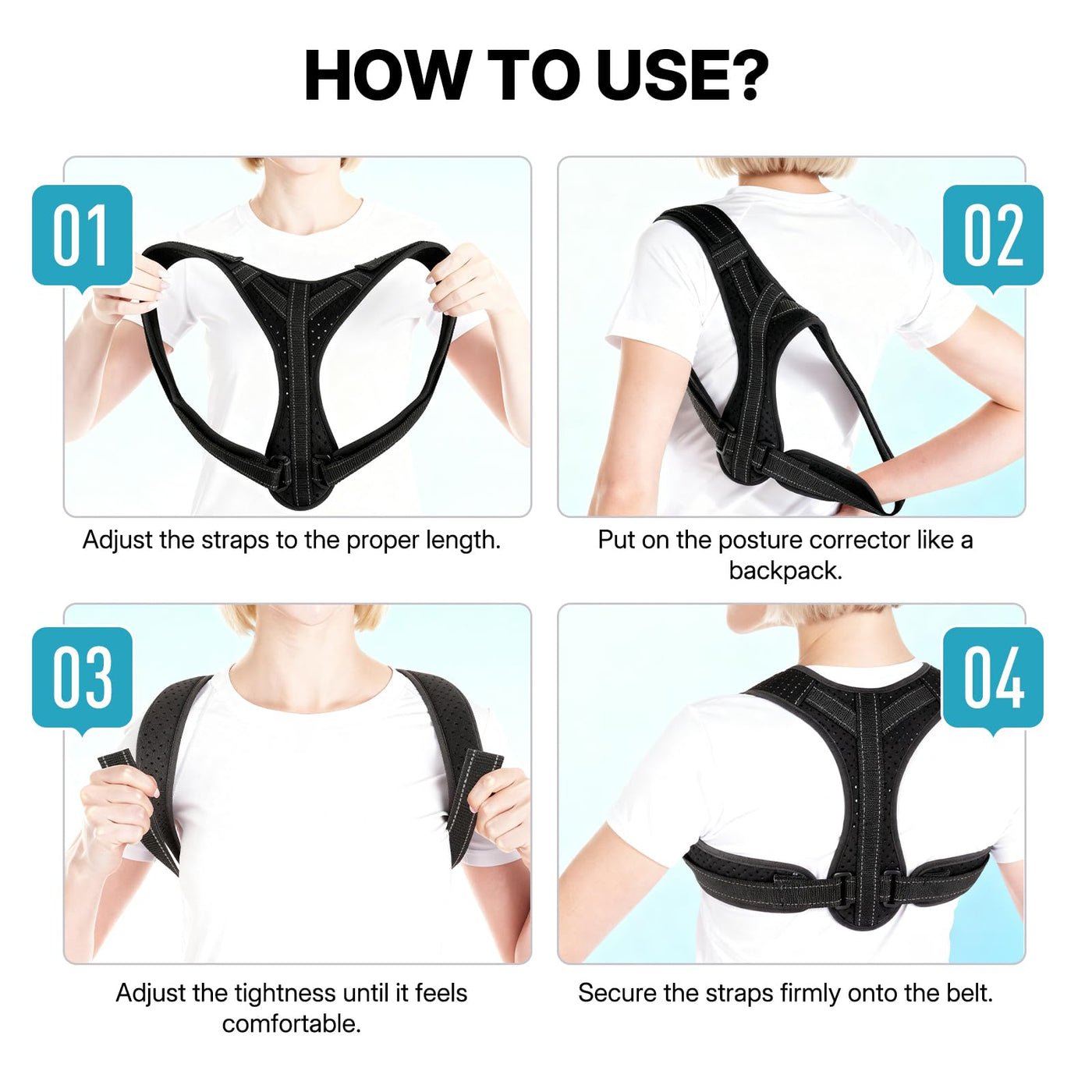 HOW TO USE?

01

Adjust the straps to the proper length.

02

Put on the posture corrector like a backpack.

03

Adjust the tightness until it feels comfortable.

04

Secure the straps firmly onto the belt.