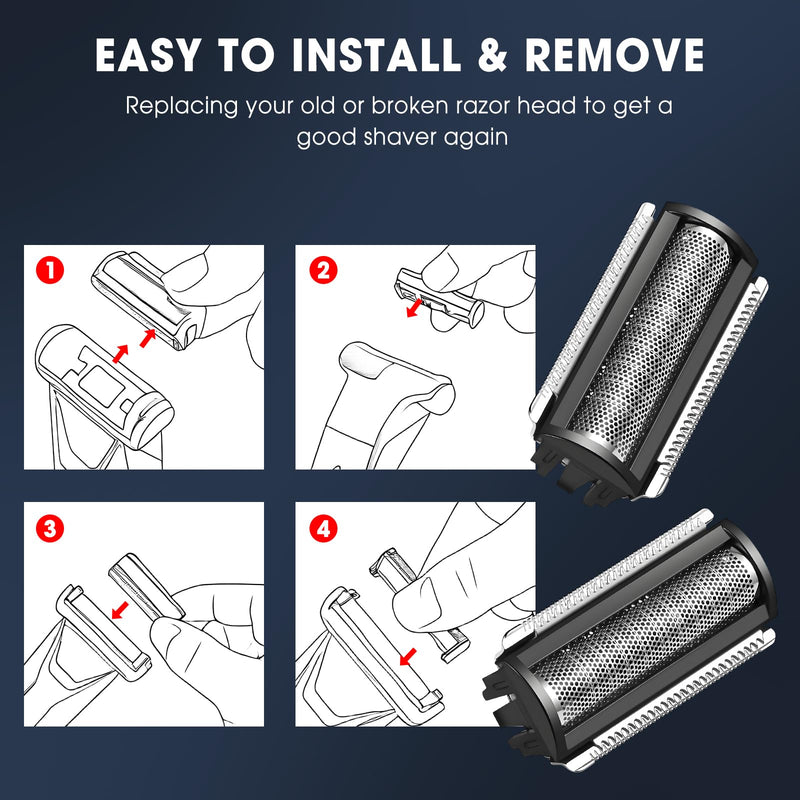 EASY TO INSTALL & REMOVE

Replacing your old or broken razor head to get a good shaver again

1

2

3

4