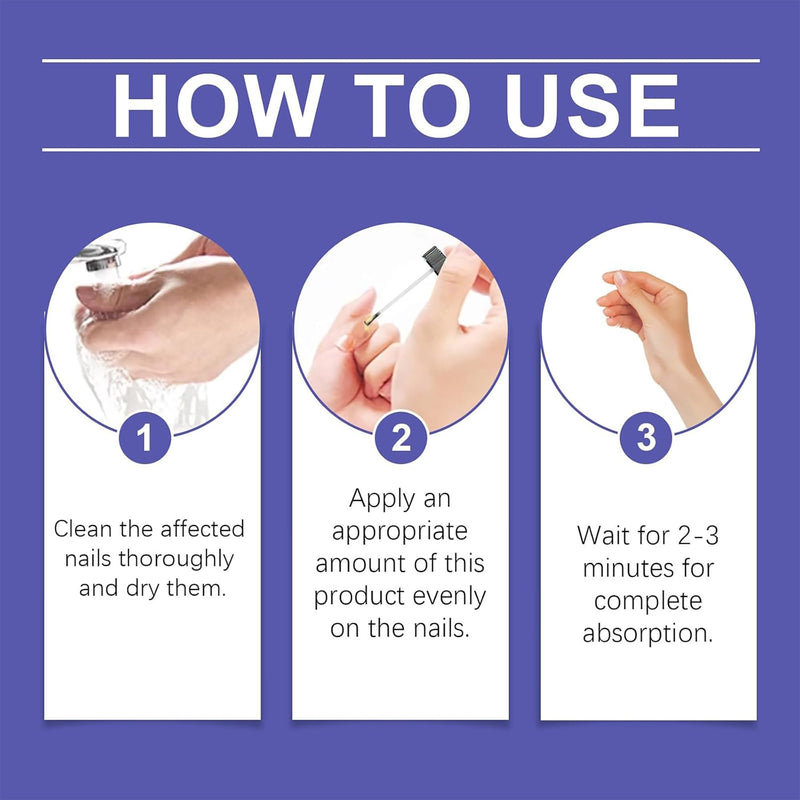 HOW TO USE

1

Clean the affected nails thoroughly and dry them.

2

Apply an appropriate amount of this product evenly on the nails.

3

Wait for 2-3 minutes for complete absorption.