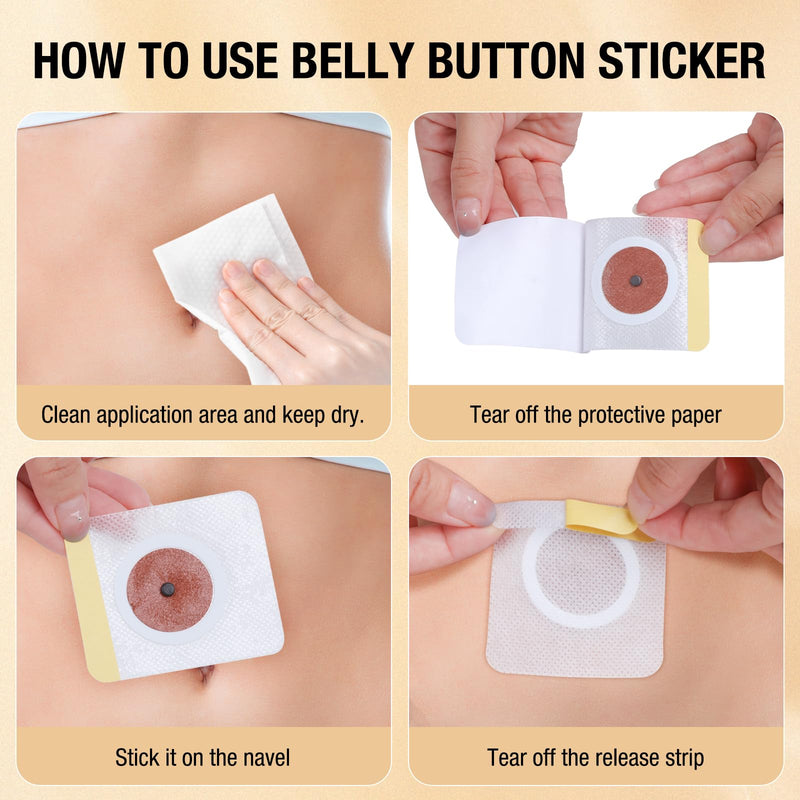 HOW TO USE BELLY BUTTON STICKER

Clean application area and keep dry.

Tear off the protective paper

Stick it on the navel

Tear off the release strip