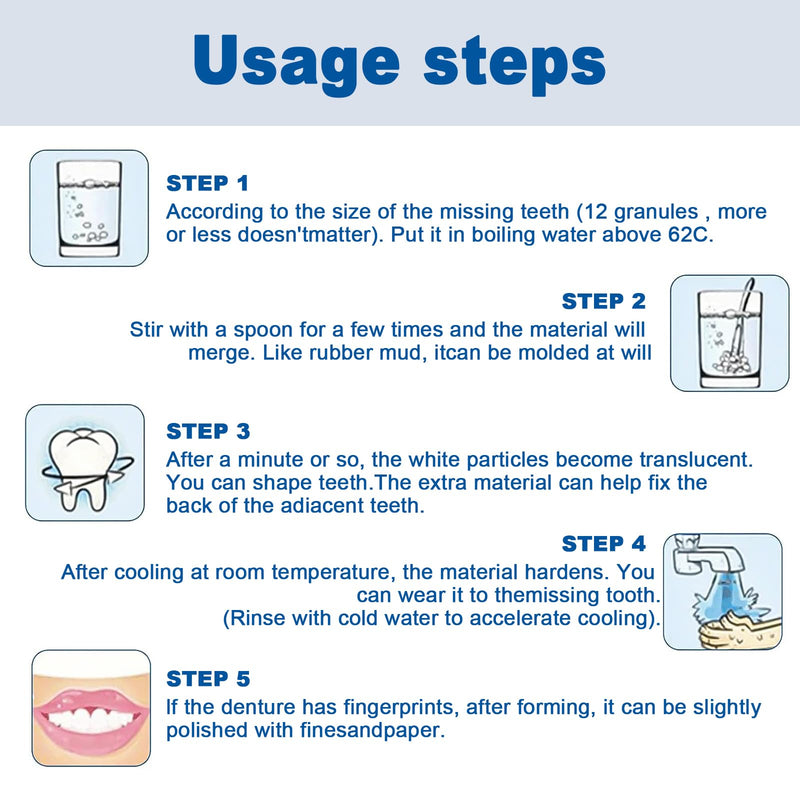 Usage steps

STEP 1
According to the size of the missing teeth (12 granules , more or less doesn'tmatter). Put it in boiling water above 62C.

STEP 2
Stir with a spoon for a few times and the material will merge. Like rubber mud, itcan be molded at will

STEP 3
After a minute or so, the white particles become translucent. You can shape teeth.The extra material can help fix the back of the adiacent teeth.

STEP 4
After cooling at room temperature, the material hardens. You can wear it to themissing tooth. (Rinse with cold water to accelerate cooling).

STEP 5
If the denture has fingerprints, after forming, it can be slightly polished with finesandpaper.