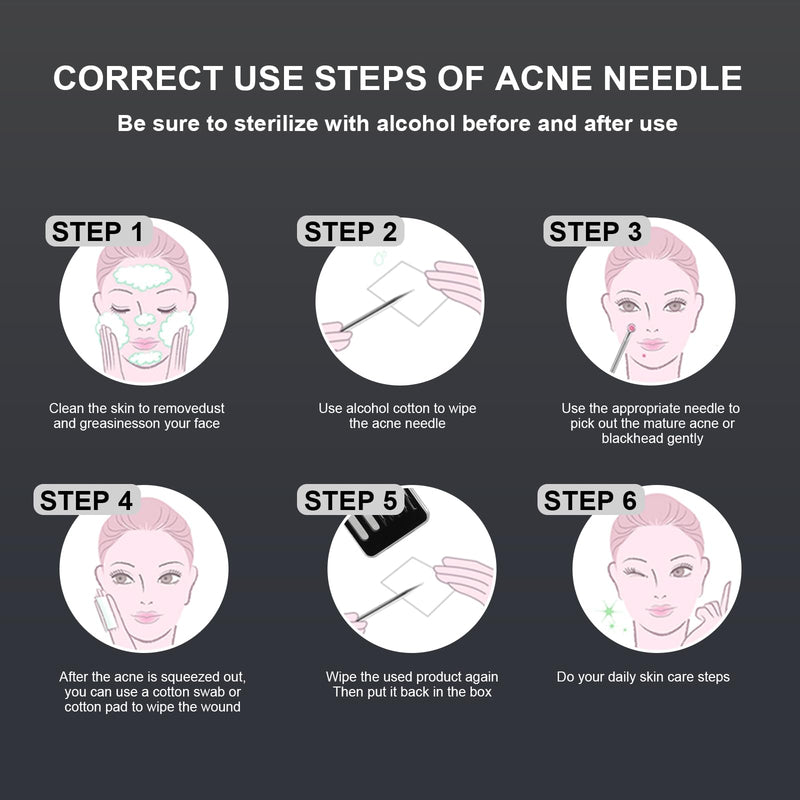 CORRECT USE STEPS OF ACNE NEEDLE

Be sure to sterilize with alcohol before and after use

STEP 1

Clean the skin to removedust and greasinesson your face

STEP 2

Use alcohol cotton to wipe the acne needle

STEP 3

Use the appropriate needle to pick out the mature acne or blackhead gently

STEP 4

After the acne is squeezed out, you can use a cotton swab or cotton pad to wipe the wound

STEP 5

Wipe the used product again Then put it back in the box

STEP 6

Do your daily skin care steps