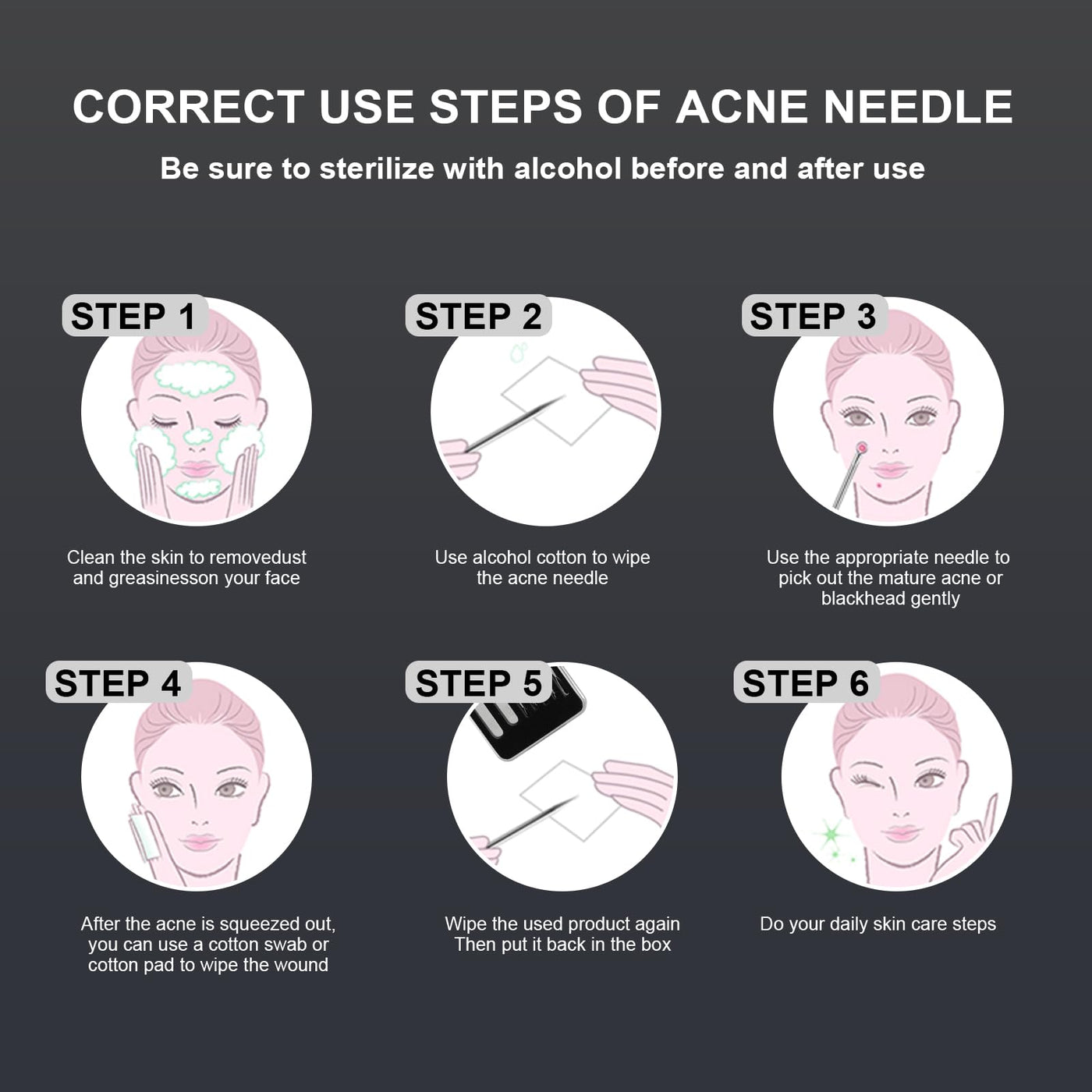 CORRECT USE STEPS OF ACNE NEEDLE

Be sure to sterilize with alcohol before and after use

STEP 1

Clean the skin to removedust and greasinesson your face

STEP 2

Use alcohol cotton to wipe the acne needle

STEP 3

Use the appropriate needle to pick out the mature acne or blackhead gently

STEP 4

After the acne is squeezed out, you can use a cotton swab or cotton pad to wipe the wound

STEP 5

Wipe the used product again Then put it back in the box

STEP 6

Do your daily skin care steps