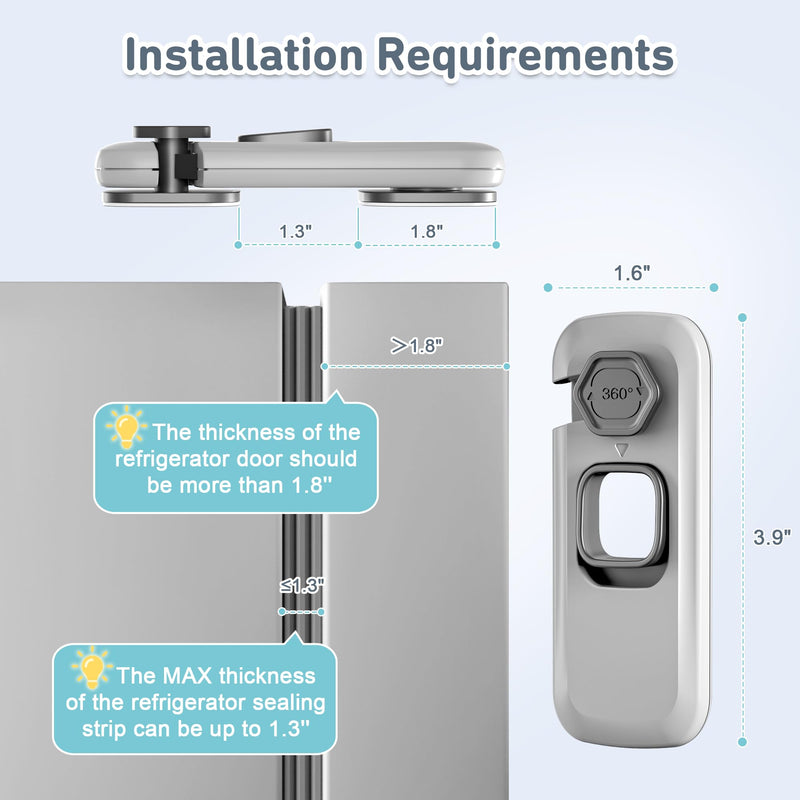 Installation Requirements

1.3"

1.8"

1.6"

>1.8"

360°

The thickness of the refrigerator door should be more than 1.8"

3.9"

≤1.3"

The MAX thickness of the refrigerator sealing strip can be up to 1.3"