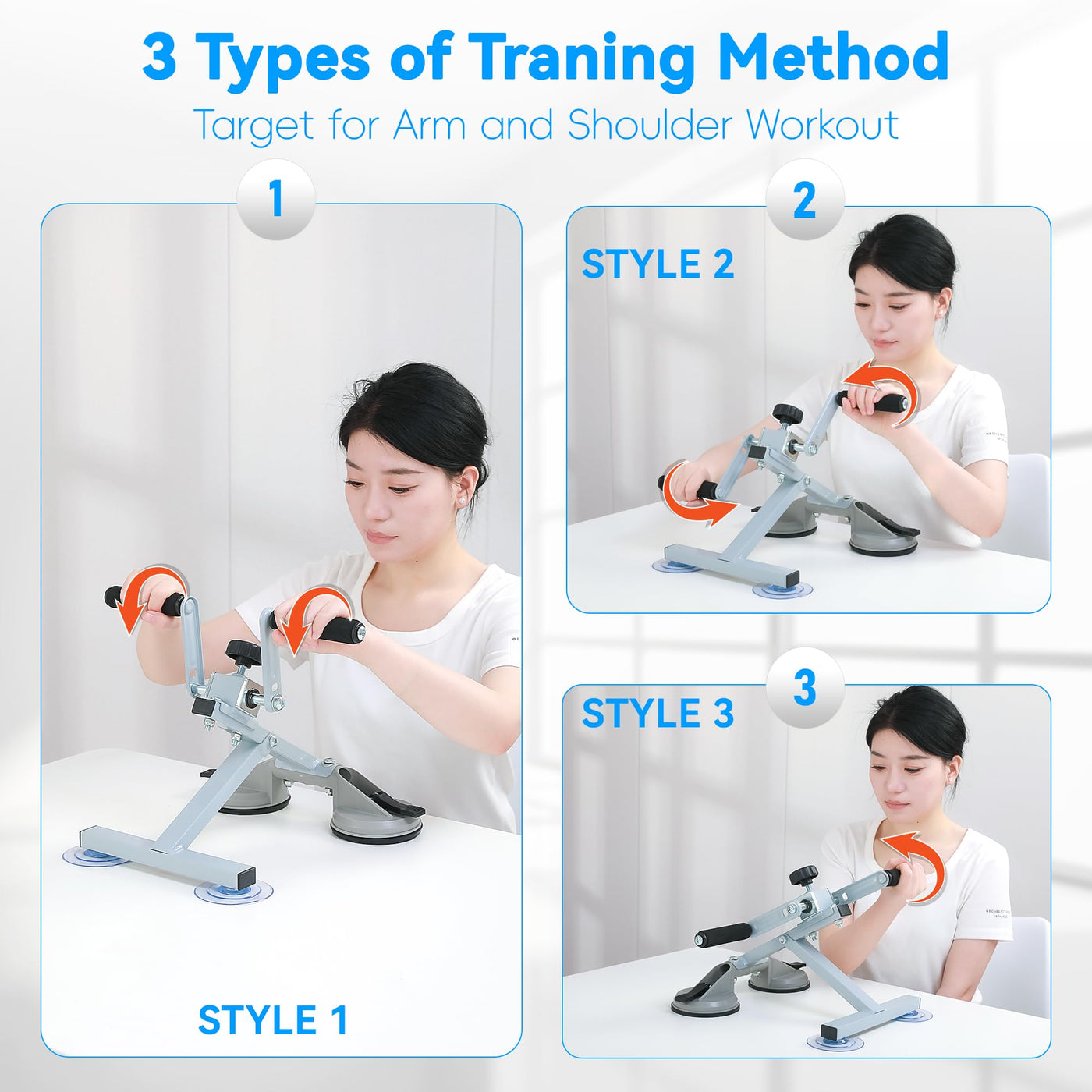 3 Types of Traning Method
Target for Arm and Shoulder Workout

1

STYLE 1

2

STYLE 2

3

STYLE 3