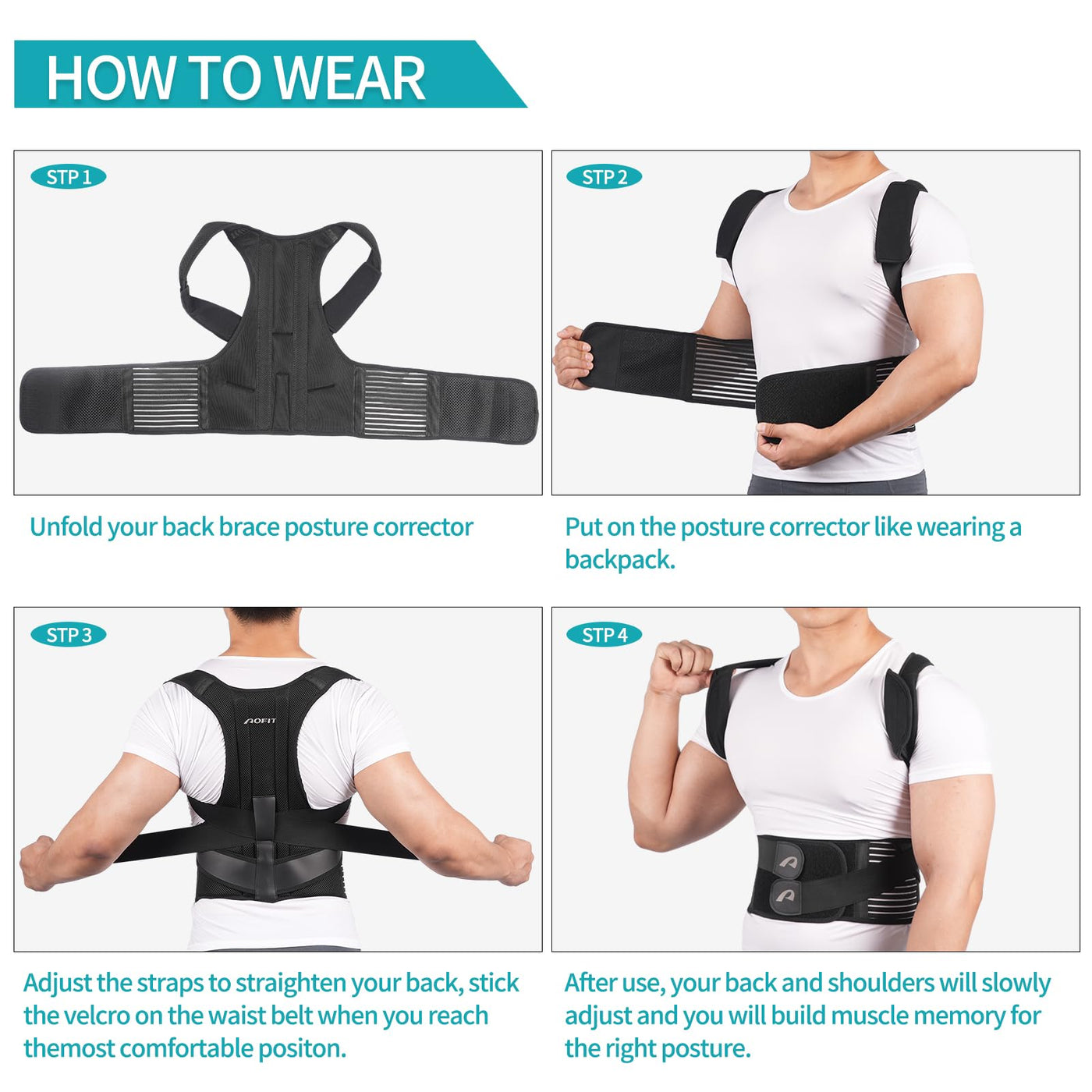 HOW TO WEAR

STP 1

Unfold your back brace posture corrector

STP 2

Put on the posture corrector like wearing a backpack.

STP 3

AOFIT

Adjust the straps to straighten your back, stick the velcro on the waist belt when you reach themost comfortable positon.

STP 4

After use, your back and shoulders will slowly adjust and you will build muscle memory for the right posture.