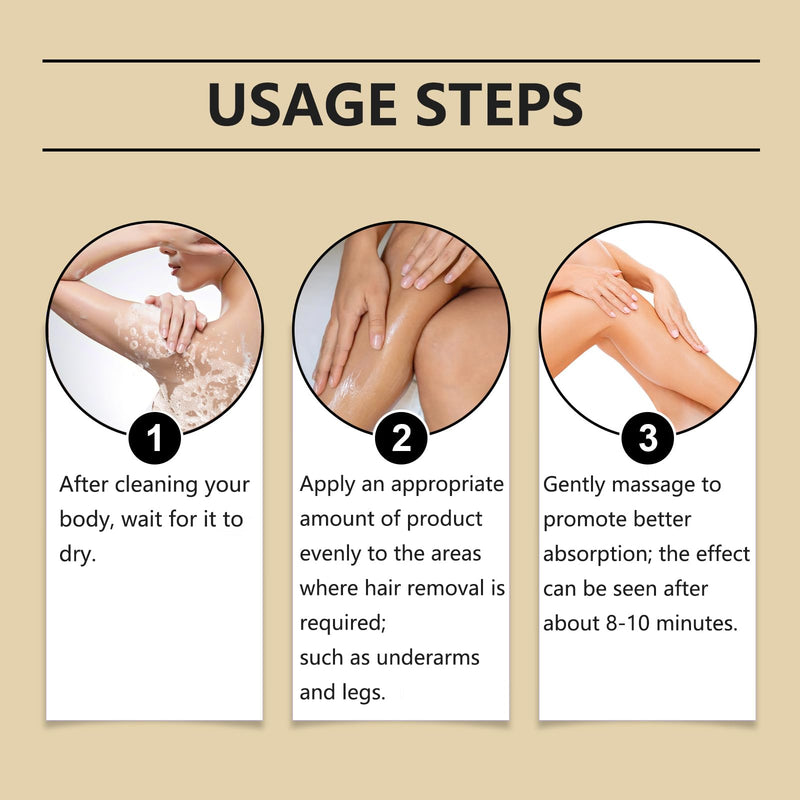 USAGE STEPS

1

After cleaning your body, wait for it to dry.

2

Apply an appropriate amount of product evenly to the areas where hair removal is required;
such as underarms and legs.

3

Gently massage to promote better absorption; the effect can be seen after about 8-10 minutes.