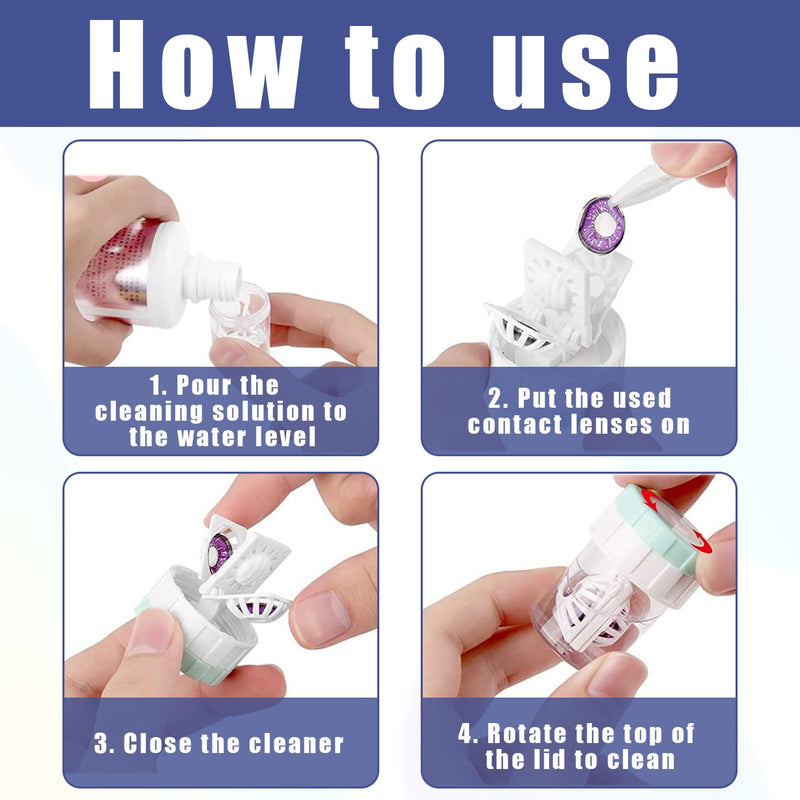 How to use

1. Pour the cleaning solution to the water level

2. Put the used contact lenses on

3. Close the cleaner

4. Rotate the top of the lid to clean