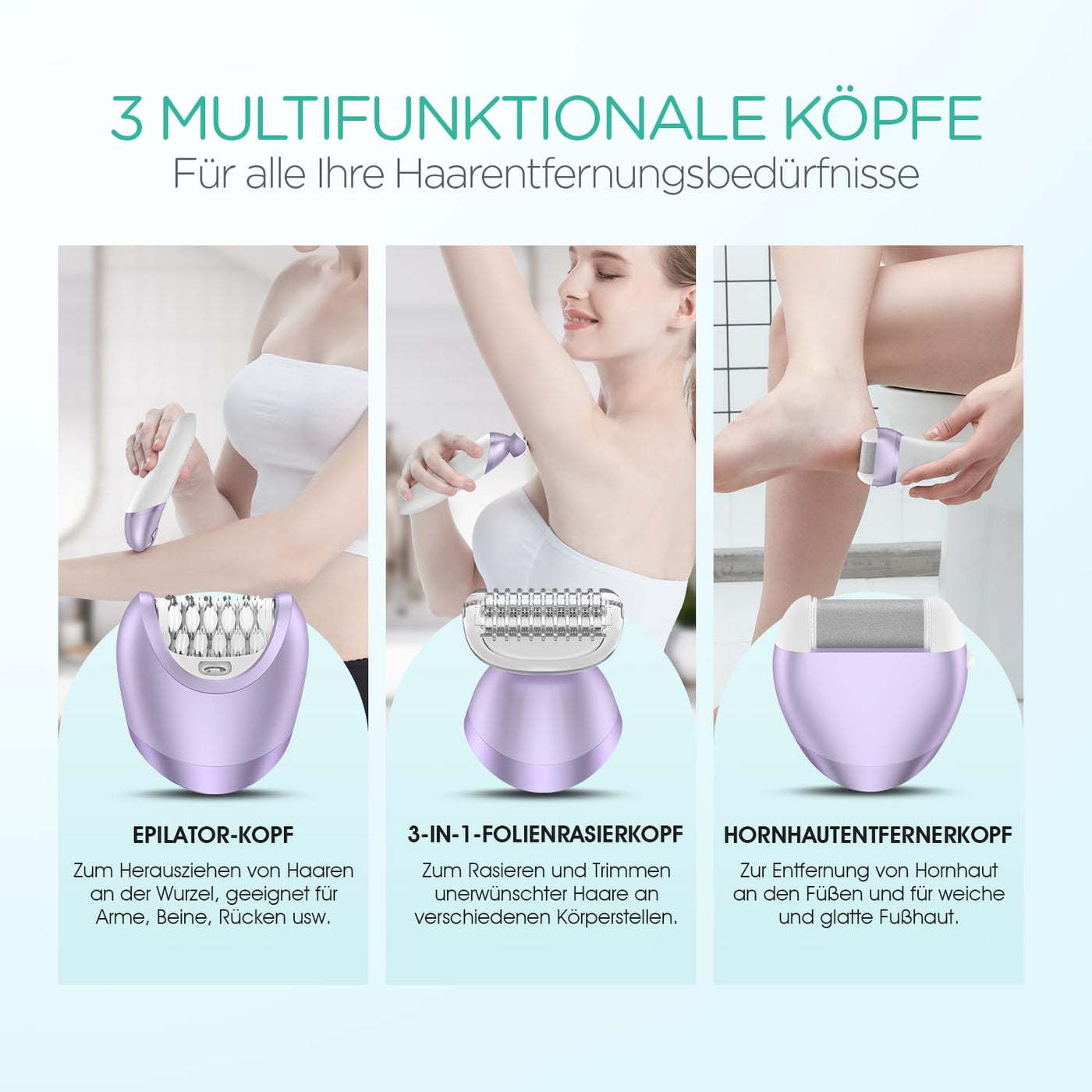 3 MULTIFUNKTIONALE KÖPFE
Für alle Ihre Haarentfernungsbedürfnisse

EPILATOR-KOPF
Zum Herausziehen von Haaren an der Wurzel, geeignet für Arme, Beine, Rücken usw.

3-IN-1-FOLIENRASIERKOPF
Zum Rasieren und Trimmen unerwünschter Haare an verschiedenen Körperstellen.

HORNHAUTENTFERNERKOPF
Zur Entfernung von Hornhaut an den Füßen und für weiche und glatte Fußhaut.